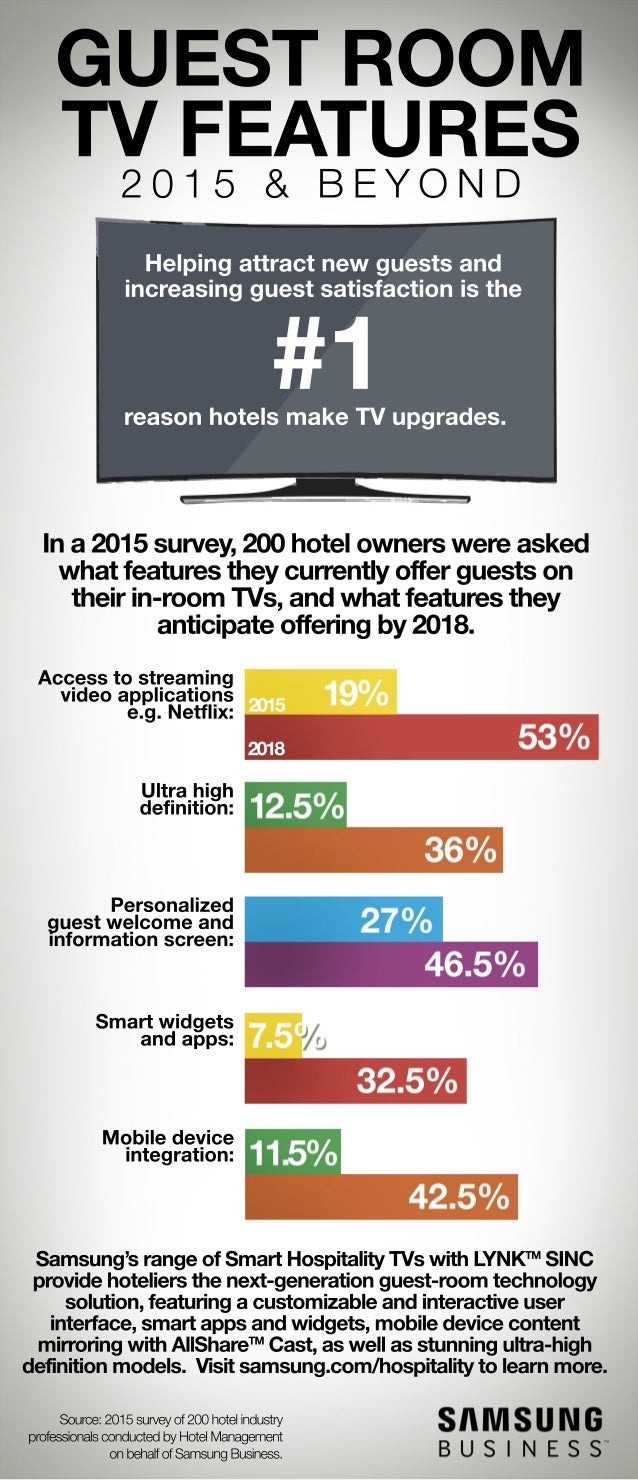 GUEST ROOM TV FEATURES
2015 & BEYOND

Helping attract new guests and increasing guest satisfaction is the

#1

reason hotels make TV upgrades.

In a 2015 survey, 200 hotel owners were asked what features they currently offer guests on their in-room TVs, and what features they anticipate offering by 2018.

Access to streaming video applications e.g. Netflix:
2015 19%
2018 53%

Ultra high definition:
12.5%
36%

Personalized guest welcome and information screen:
27%
46.5%

Smart widgets and apps:
7.5%
32.5%

Mobile device integration:
11.5%
42.5%

Samsung's range of Smart Hospitality TVs with LYNK™ SINC provide hoteliers the next-generation guest-room technology solution, featuring a customizable and interactive user interface, smart apps and widgets, mobile device content mirroring with AllShare™ Cast, as well as stunning ultra-high definition models. Visit samsung.com/hospitality to learn more.

Source: 2015 survey of 200 hotel industry professionals conducted by Hotel Management on behalf of Samsung Business.

SAMSUNG
BUSINESS™