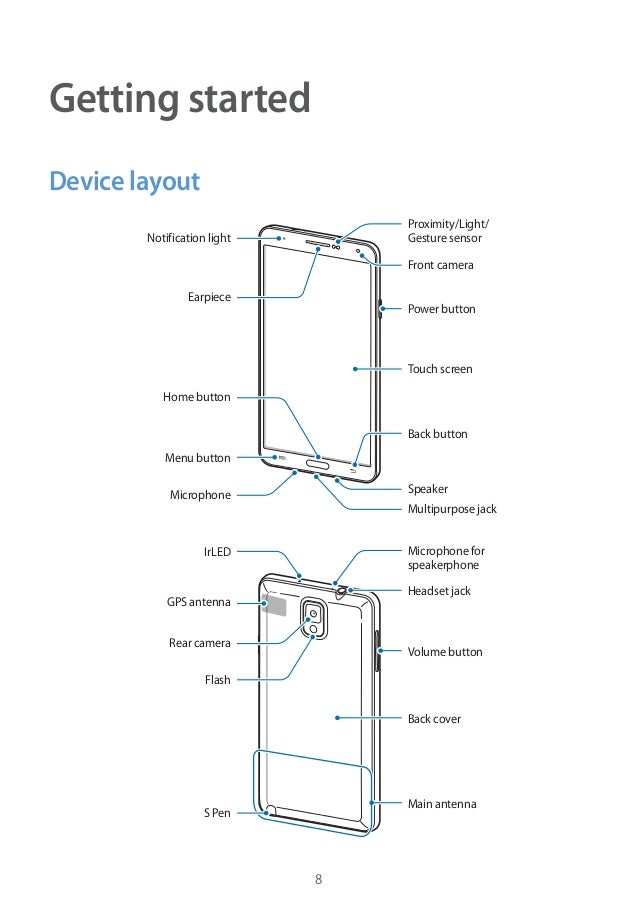 Getting started

Device layout

Notification light
Earpiece
Home button
Menu button
Microphone

Proximity/Light/Gesture sensor
Front camera
Power button
Touch screen
Back button
Speaker
Multipurpose jack

IrLED
GPS antenna
Rear camera
Flash
S Pen

Microphone for speakerphone
Headset jack
Volume button
Back cover
Main antenna

8