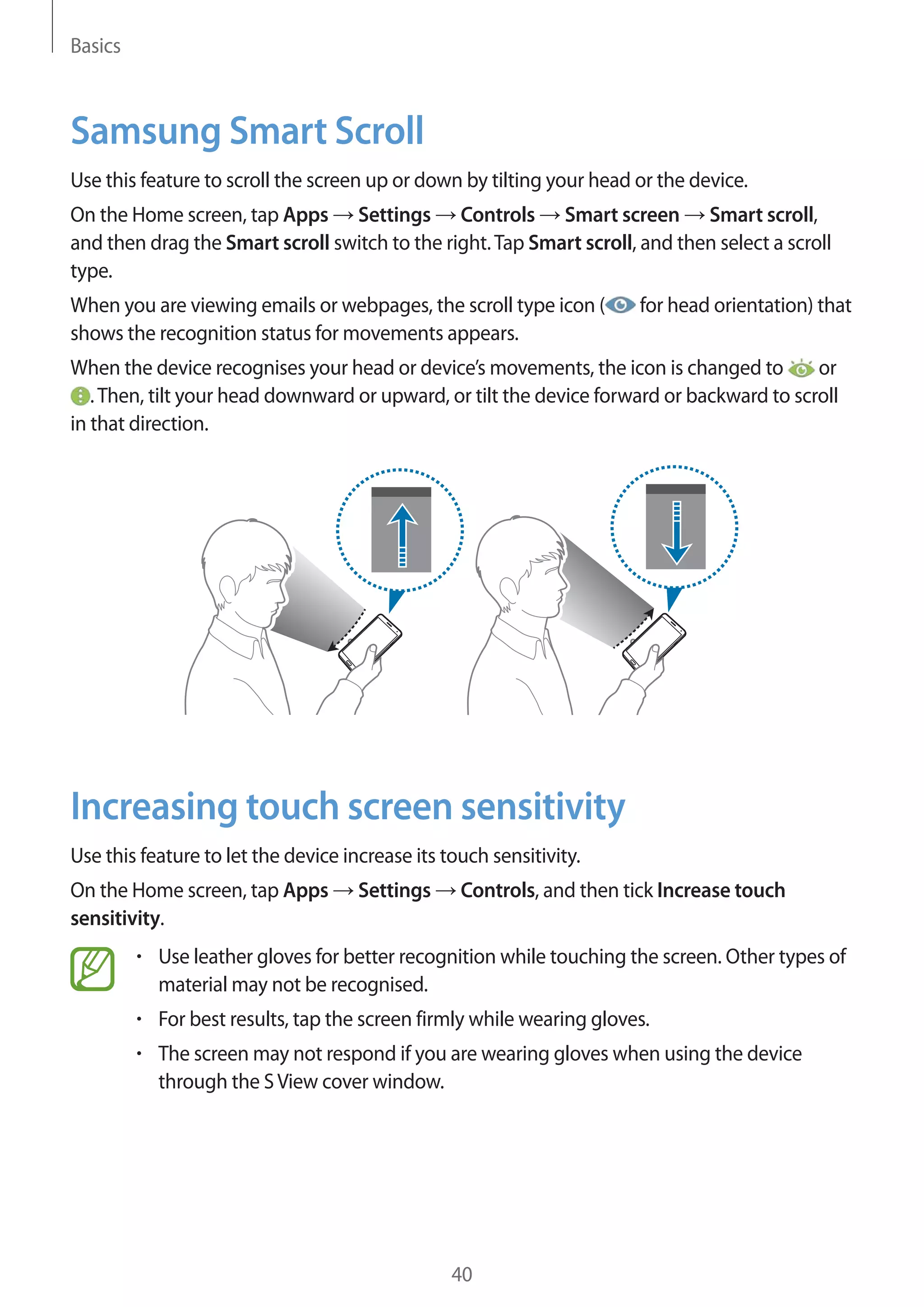 Basics

Samsung Smart Scroll

Use this feature to scroll the screen up or down by tilting your head or the device.

On the Home screen, tap Apps → Settings → Controls → Smart screen → Smart scroll, and then drag the Smart scroll switch to the right. Tap Smart scroll, and then select a scroll type.

When you are viewing emails or webpages, the scroll type icon ( for head orientation) that shows the recognition status for movements appears.

When the device recognises your head or device's movements, the icon is changed to or . Then, tilt your head downward or upward, or tilt the device forward or backward to scroll in that direction.

Increasing touch screen sensitivity

Use this feature to let the device increase its touch sensitivity.

On the Home screen, tap Apps → Settings → Controls, and then tick Increase touch sensitivity.

• Use leather gloves for better recognition while touching the screen. Other types of material may not be recognised.

• For best results, tap the screen firmly while wearing gloves.

• The screen may not respond if you are wearing gloves when using the device through the S View cover window.

40