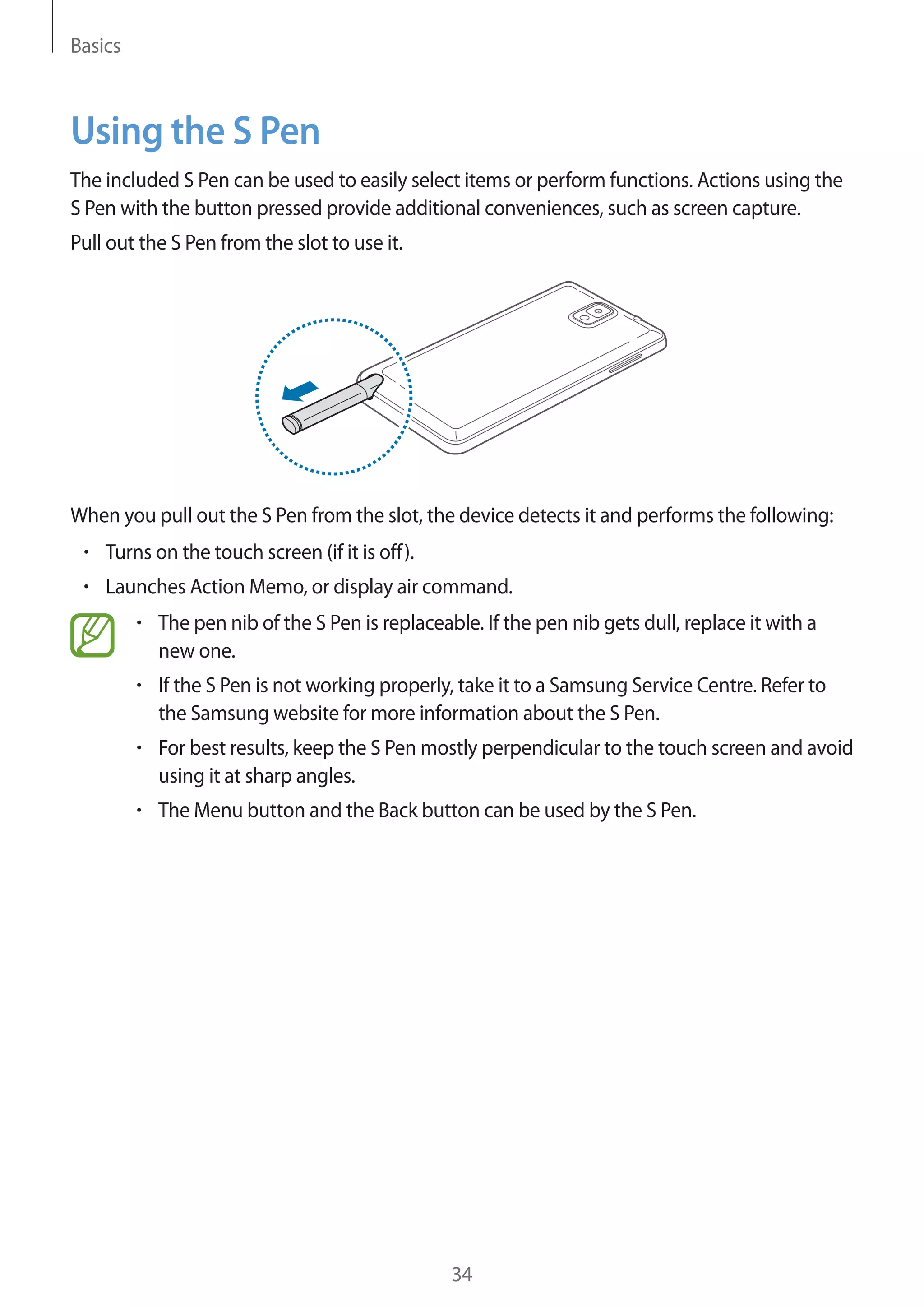 Basics

Using the S Pen

The included S Pen can be used to easily select items or perform functions. Actions using the S Pen with the button pressed provide additional conveniences, such as screen capture.

Pull out the S Pen from the slot to use it.

When you pull out the S Pen from the slot, the device detects it and performs the following:

• Turns on the touch screen (if it is off).

• Launches Action Memo, or display air command.

• The pen nib of the S Pen is replaceable. If the pen nib gets dull, replace it with a new one.

• If the S Pen is not working properly, take it to a Samsung Service Centre. Refer to the Samsung website for more information about the S Pen.

• For best results, keep the S Pen mostly perpendicular to the touch screen and avoid using it at sharp angles.

• The Menu button and the Back button can be used by the S Pen.

34