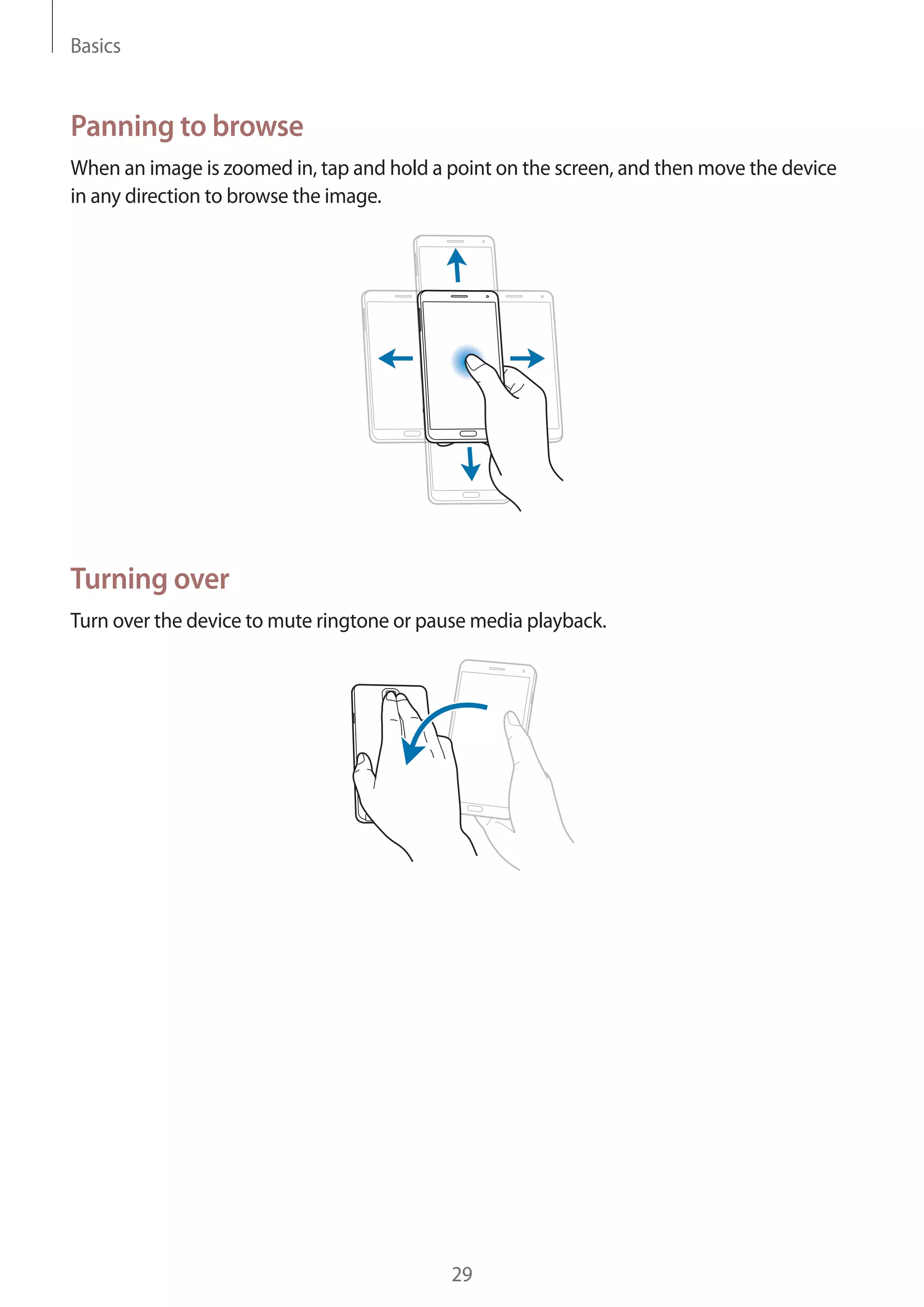 Basics

Panning to browse

When an image is zoomed in, tap and hold a point on the screen, and then move the device in any direction to browse the image.

Turning over

Turn over the device to mute ringtone or pause media playback.

29