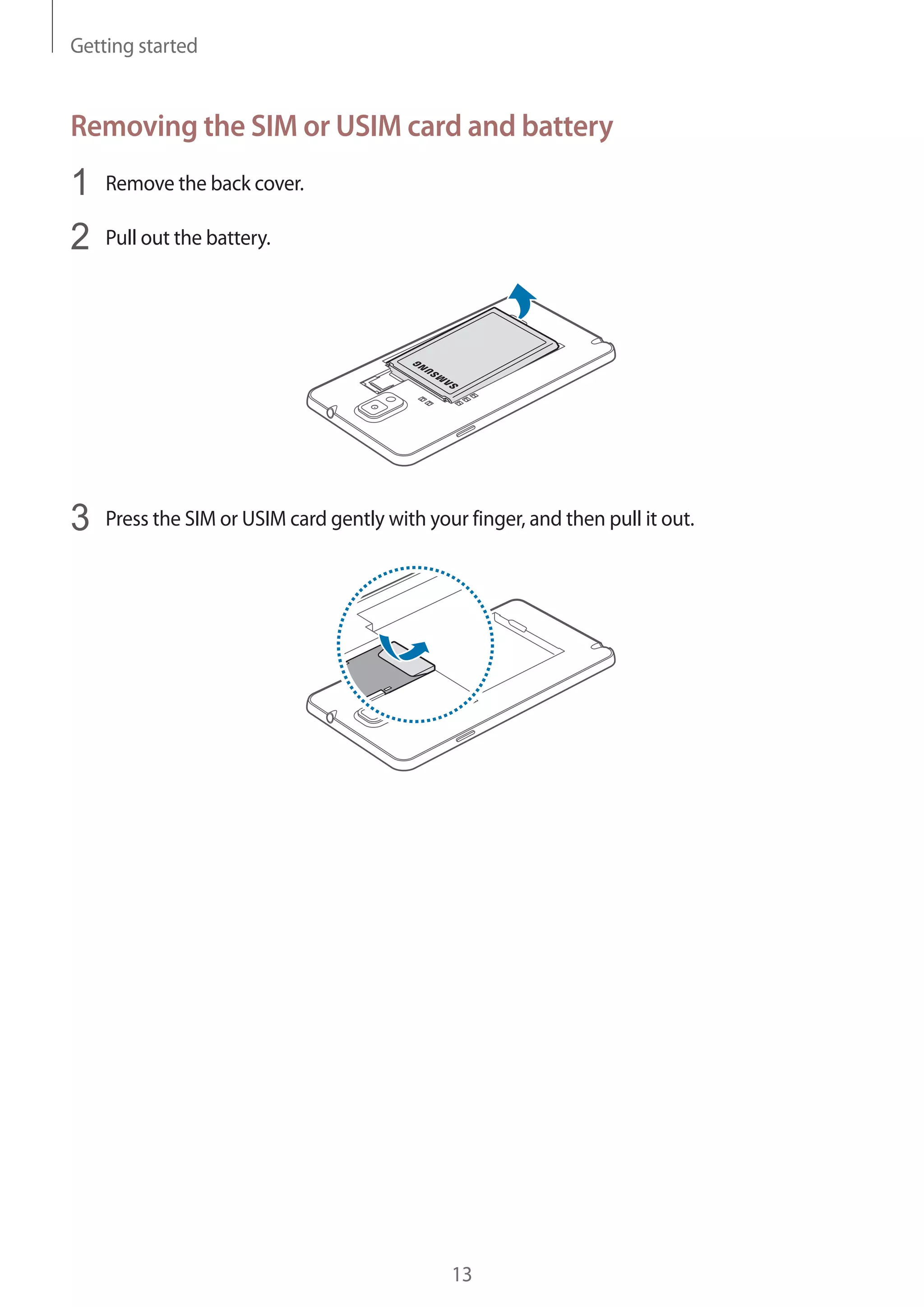 Getting started

Removing the SIM or USIM card and battery

1 Remove the back cover.

2 Pull out the battery.

SAMSUNG

3 Press the SIM or USIM card gently with your finger, and then pull it out.

13