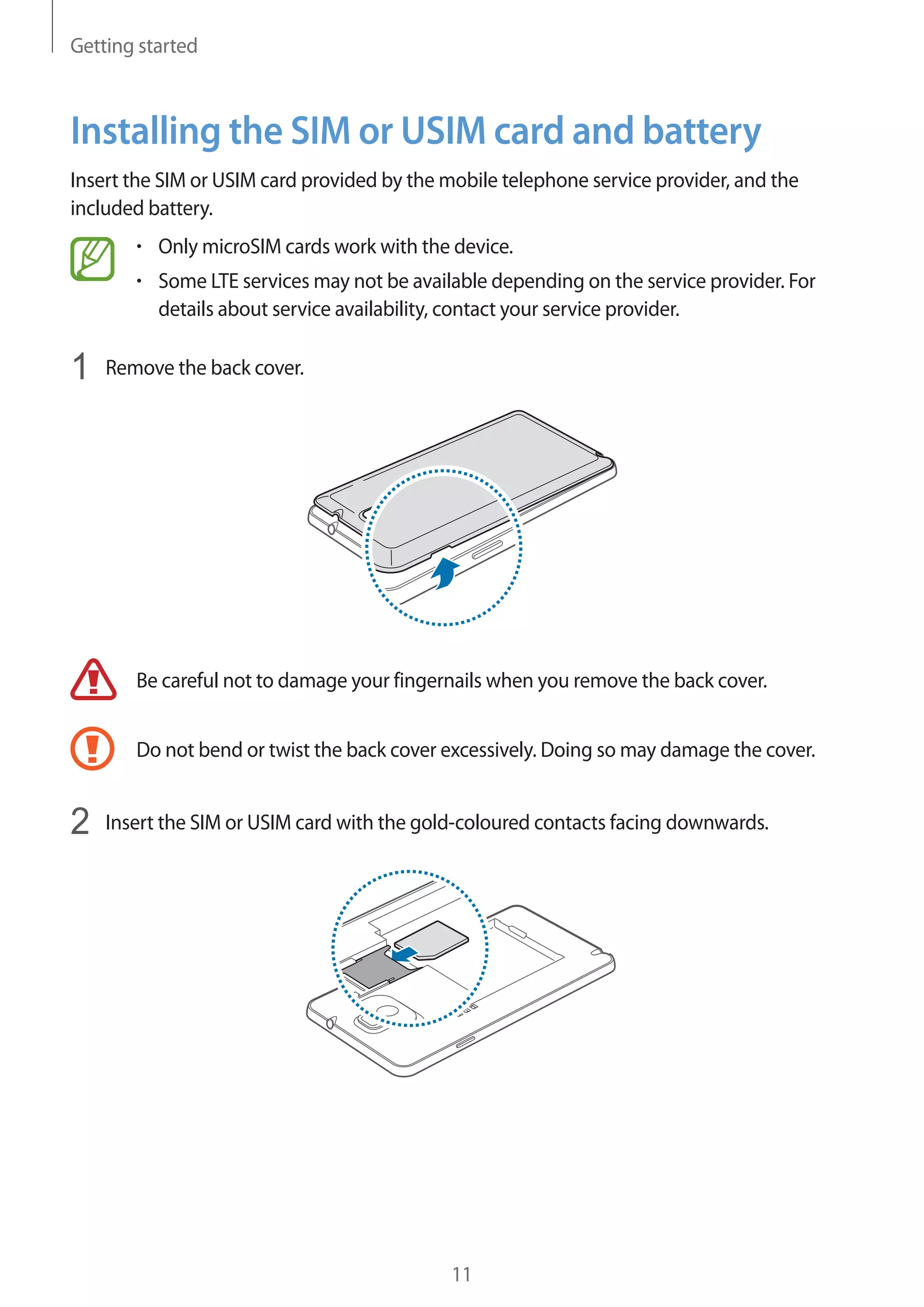 Getting started

Installing the SIM or USIM card and battery

Insert the SIM or USIM card provided by the mobile telephone service provider, and the included battery.

• Only microSIM cards work with the device.

• Some LTE services may not be available depending on the service provider. For details about service availability, contact your service provider.

1 Remove the back cover.

Be careful not to damage your fingernails when you remove the back cover.

Do not bend or twist the back cover excessively. Doing so may damage the cover.

2 Insert the SIM or USIM card with the gold-coloured contacts facing downwards.

11