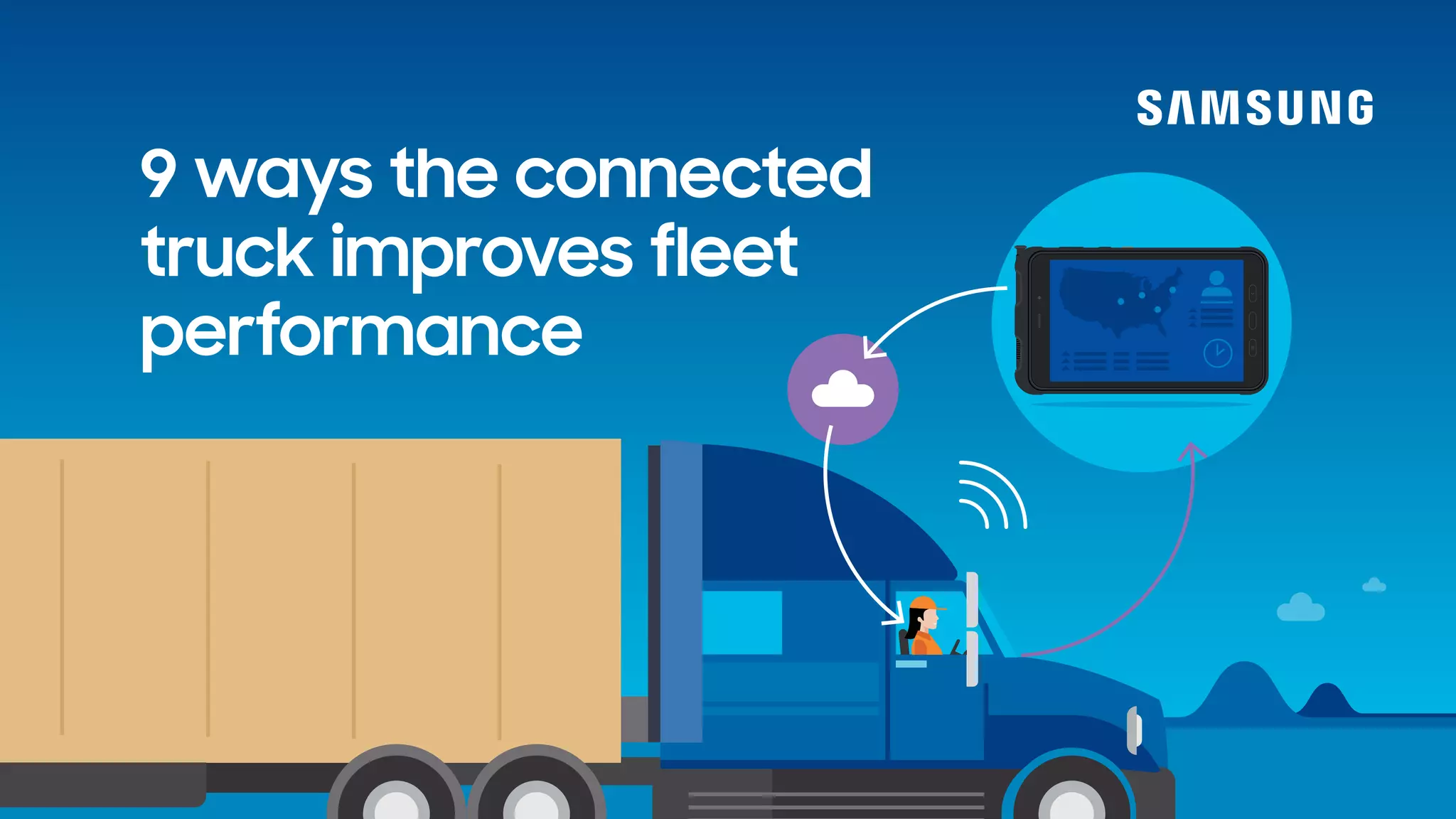 SAMSUNG

9 ways the connected truck improves fleet performance