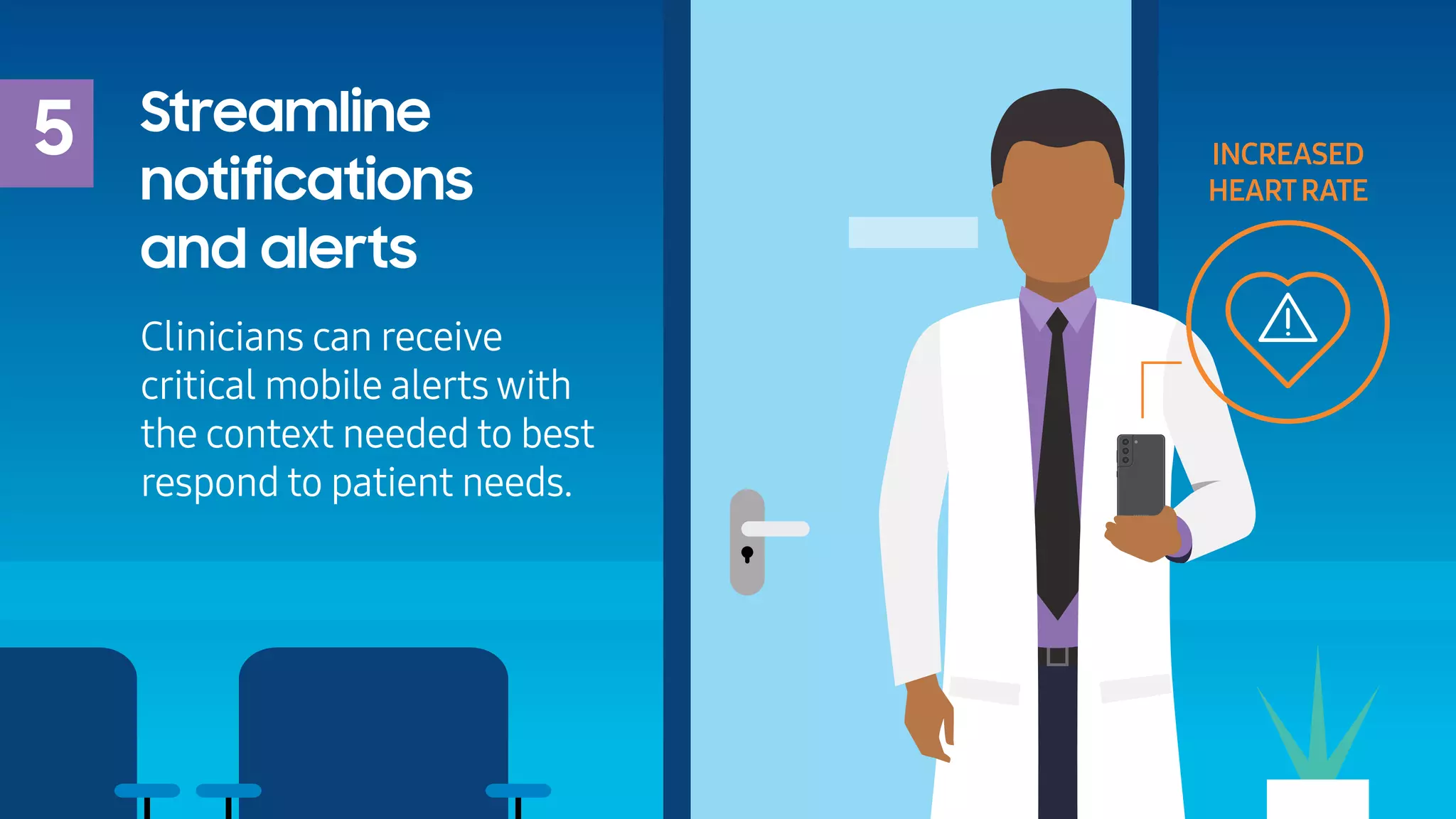 5

Streamline notifications and alerts

Clinicians can receive critical mobile alerts with the context needed to best respond to patient needs.

INCREASED HEART RATE