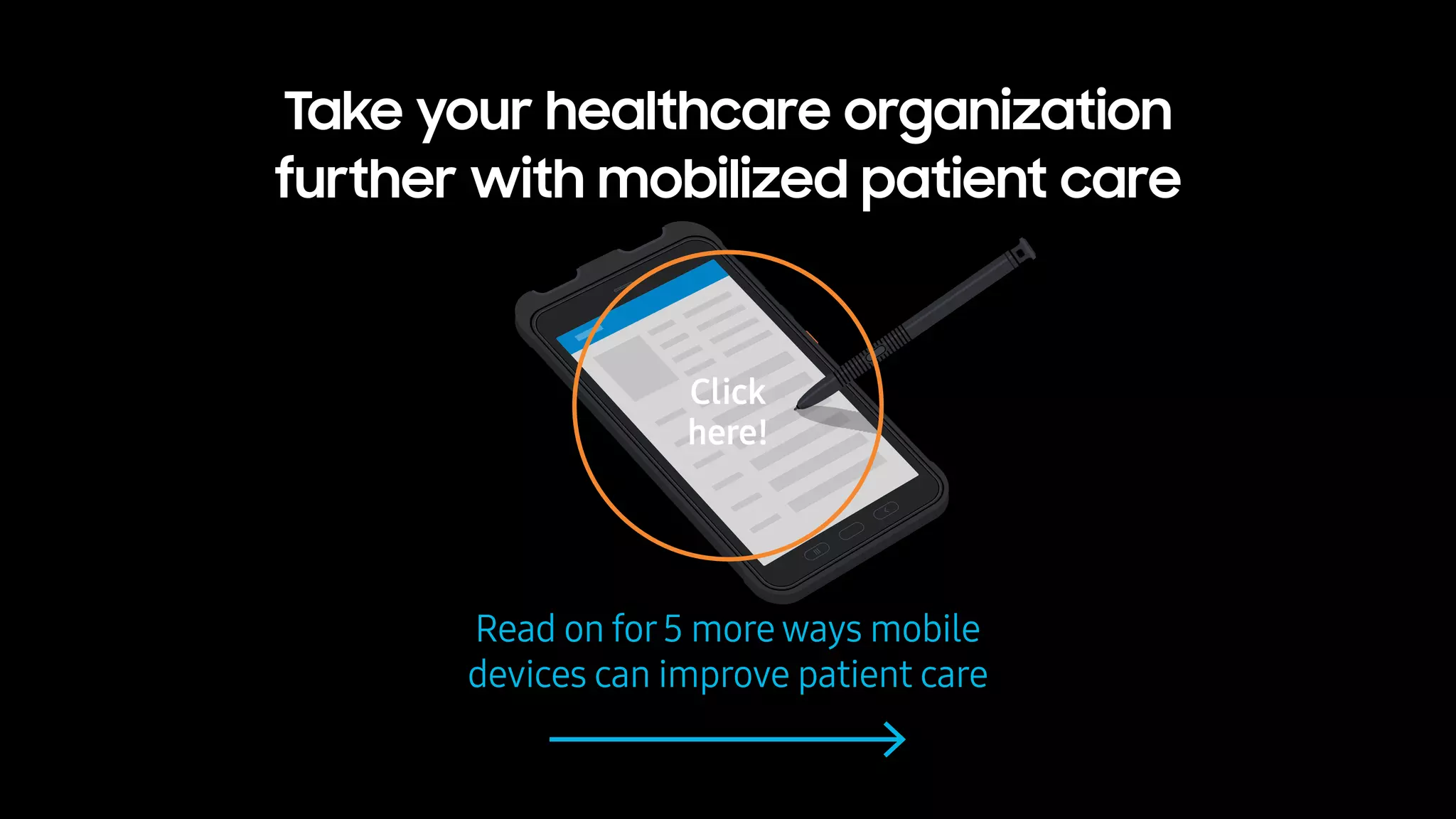 Take your healthcare organization further with mobilized patient care

Click here!

Read on for 5 more ways mobile devices can improve patient care