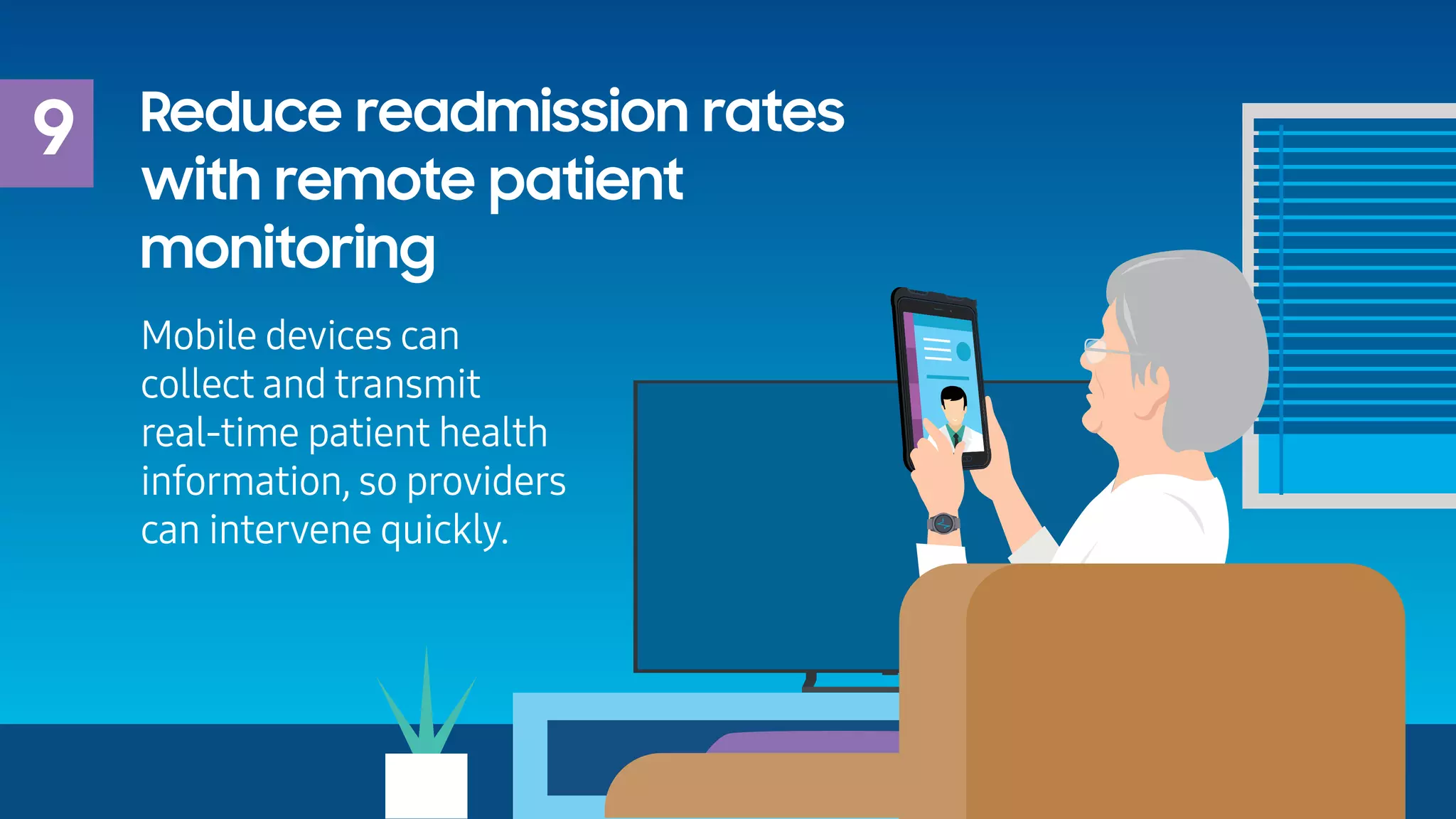 9

Reduce readmission rates with remote patient monitoring

Mobile devices can collect and transmit real-time patient health information, so providers can intervene quickly.