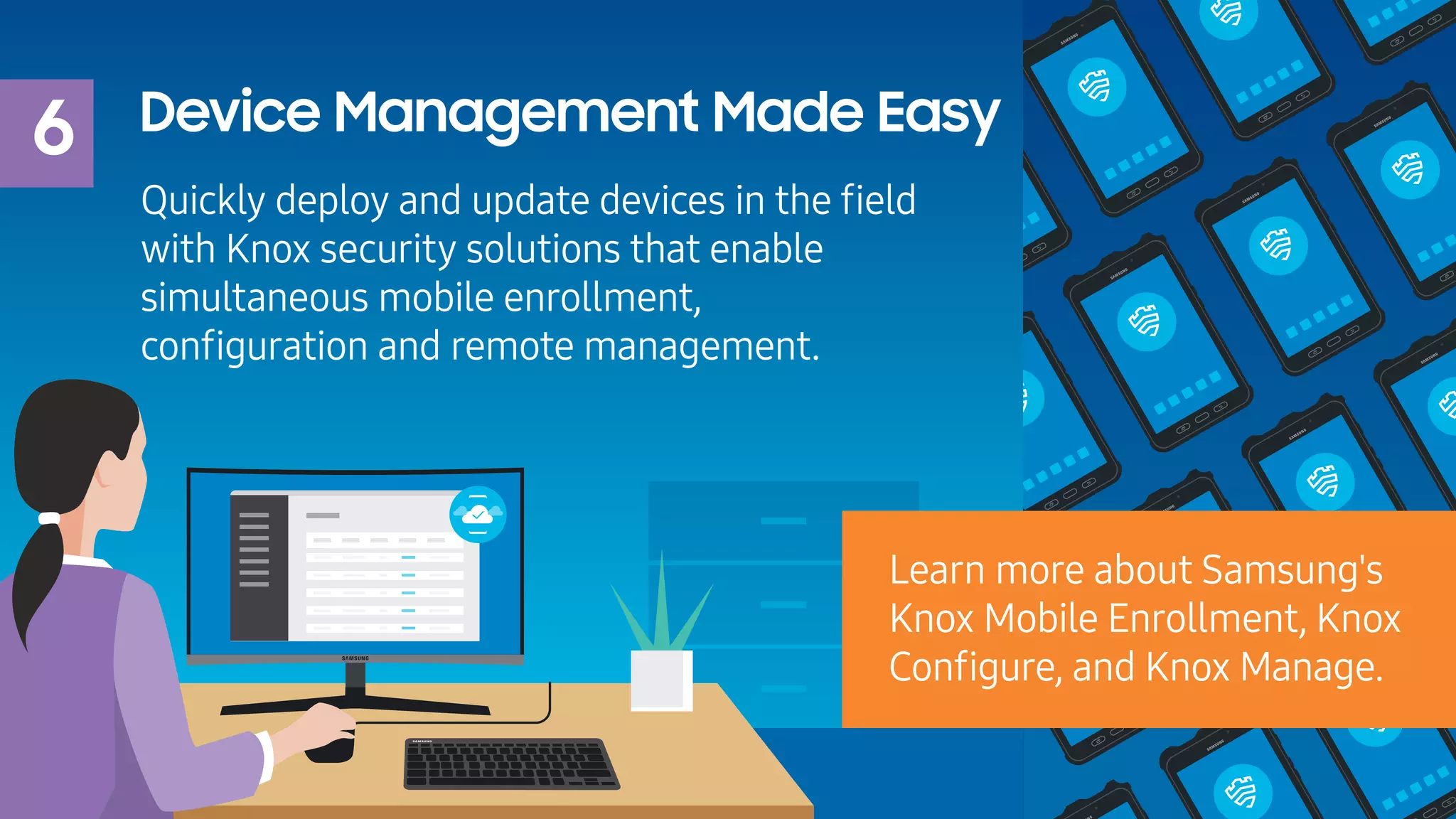 6

Device Management Made Easy

Quickly deploy and update devices in the field with Knox security solutions that enable simultaneous mobile enrollment, configuration and remote management.

SAMSUNG

Learn more about Samsung's Knox Mobile Enrollment, Knox Configure, and Knox Manage.