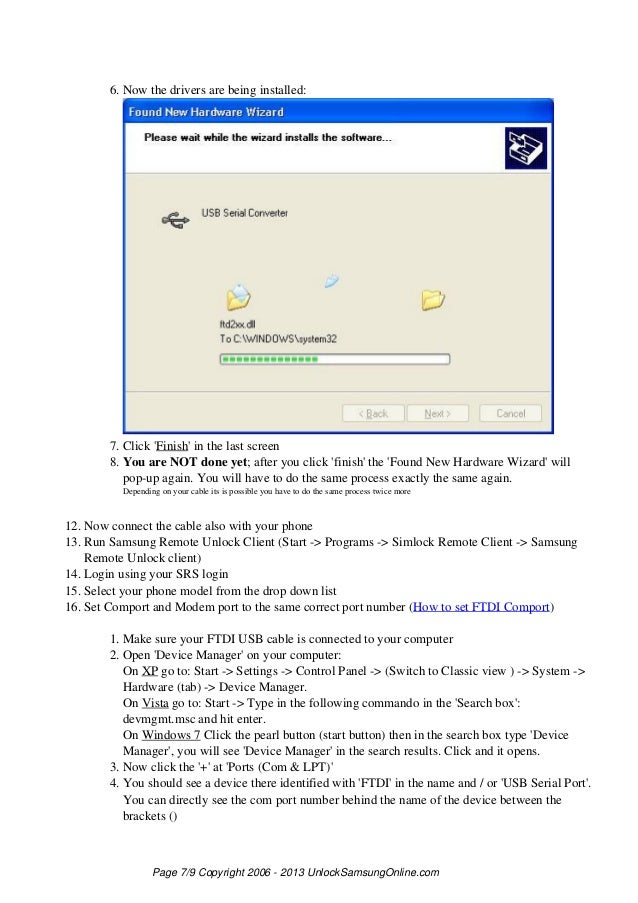 6. Now the drivers are being installed:

Found New Hardware Wizard

Please wait while the wizard installs the software...

USB Serial Converter

ftd2xx.dll
To C:\WINDOWS\system32

< Back Next > Cancel

7. Click 'Finish' in the last screen
8. **You are NOT done yet**; after you click 'finish' the 'Found New Hardware Wizard' will pop-up again. You will have to do the same process exactly the same again.
Depending on your cable its is possible you have to do the same process twice more

12. Now connect the cable also with your phone
13. Run Samsung Remote Unlock Client (Start -> Programs -> Simlock Remote Client -> Samsung Remote Unlock client)
14. Login using your SRS login
15. Select your phone model from the drop down list
16. Set Comport and Modem port to the same correct port number (How to set FTDI Comport)

1. Make sure your FTDI USB cable is connected to your computer
2. Open 'Device Manager' on your computer:
On XP go to: Start -> Settings -> Control Panel -> (Switch to Classic view ) -> System -> Hardware (tab) -> Device Manager.
On Vista go to: Start -> Type in the following commando in the 'Search box': devmgmt.msc and hit enter.
On Windows 7 Click the pearl button (start button) then in the search box type 'Device Manager', you will see 'Device Manager' in the search results. Click and it opens.
3. Now click the '+' at 'Ports (Com & LPT)'
4. You should see a device there identified with 'FTDI' in the name and / or 'USB Serial Port'. You can directly see the com port number behind the name of the device between the brackets ()

Page 7/9 Copyright 2006 - 2013 UnlockSamsungOnline.com