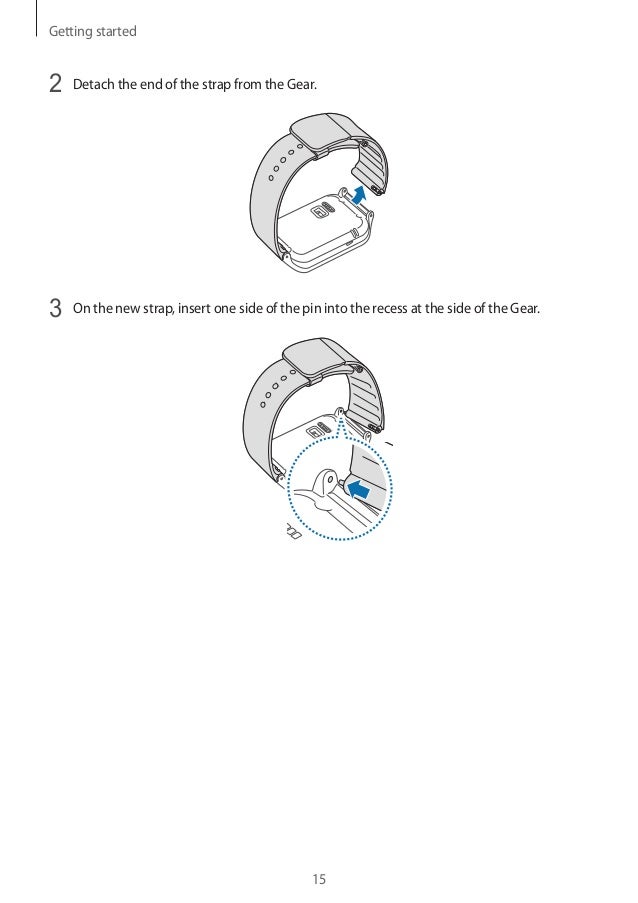 Getting started

2 Detach the end of the strap from the Gear.

3 On the new strap, insert one side of the pin into the recess at the side of the Gear.

15