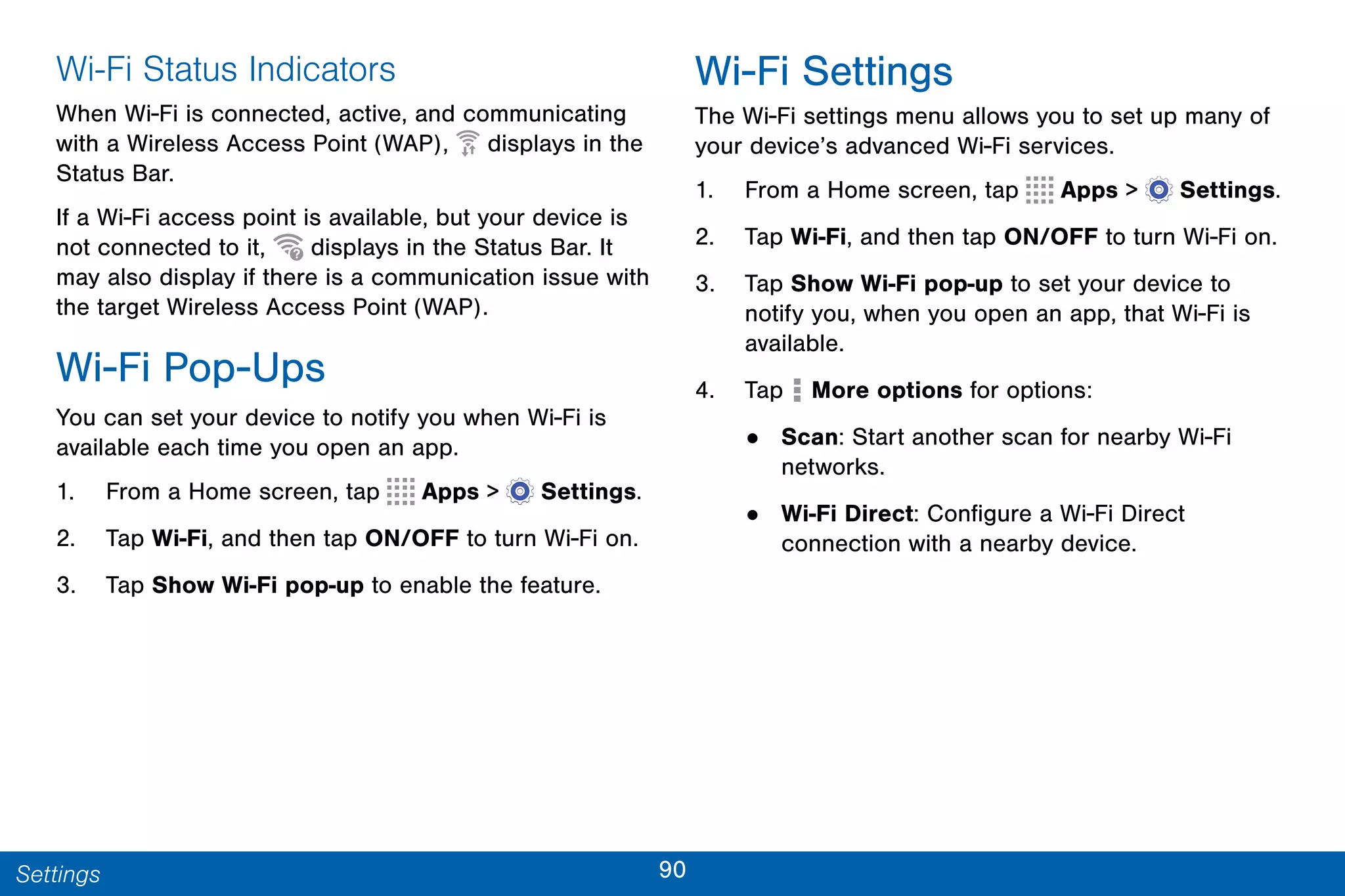 Wi-Fi Status Indicators

When Wi-Fi is connected, active, and communicating with a Wireless Access Point (WAP), displays in the Status Bar.

If a Wi-Fi access point is available, but your device is not connected to it, displays in the Status Bar. It may also display if there is a communication issue with the target Wireless Access Point (WAP).

Wi-Fi Pop-Ups

You can set your device to notify you when Wi-Fi is available each time you open an app.

1. From a Home screen, tap Apps > Settings.

2. Tap Wi-Fi, and then tap ON/OFF to turn Wi-Fi on.

3. Tap Show Wi-Fi pop-up to enable the feature.

Wi-Fi Settings

The Wi-Fi settings menu allows you to set up many of your device's advanced Wi-Fi services.

1. From a Home screen, tap Apps > Settings.

2. Tap Wi-Fi, and then tap ON/OFF to turn Wi-Fi on.

3. Tap Show Wi-Fi pop-up to set your device to notify you, when you open an app, that Wi-Fi is available.

4. Tap More options for options:

• Scan: Start another scan for nearby Wi-Fi networks.

• Wi-Fi Direct: Configure a Wi-Fi Direct connection with a nearby device.

Settings

90