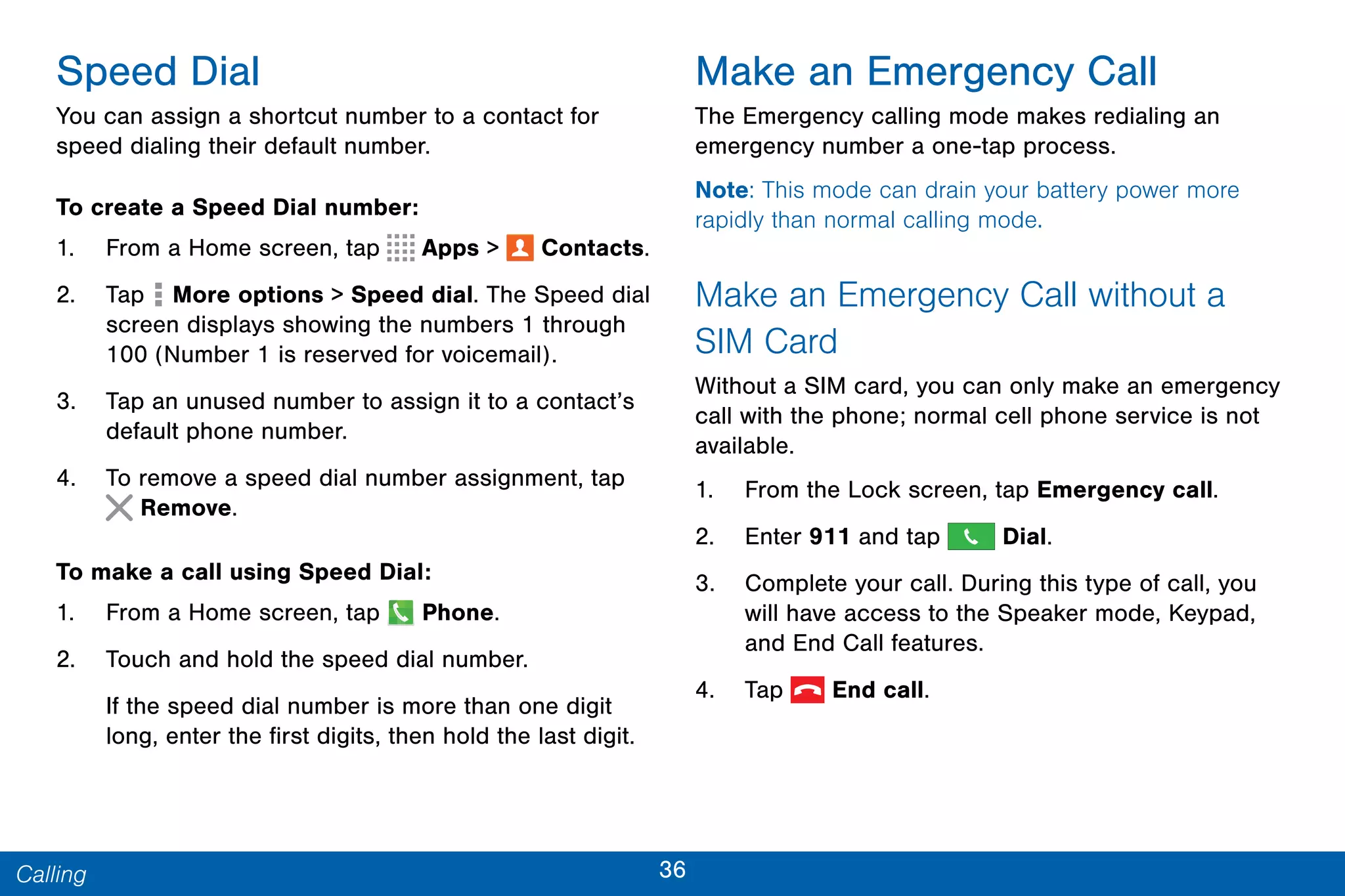 Speed Dial

You can assign a shortcut number to a contact for speed dialing their default number.

To create a Speed Dial number:

1. From a Home screen, tap Apps > Contacts.

2. Tap More options > Speed dial. The Speed dial screen displays showing the numbers 1 through 100 (Number 1 is reserved for voicemail).

3. Tap an unused number to assign it to a contact's default phone number.

4. To remove a speed dial number assignment, tap Remove.

To make a call using Speed Dial:

1. From a Home screen, tap Phone.

2. Touch and hold the speed dial number.

If the speed dial number is more than one digit long, enter the first digits, then hold the last digit.

Make an Emergency Call

The Emergency calling mode makes redialing an emergency number a one-tap process.

Note: This mode can drain your battery power more rapidly than normal calling mode.

Make an Emergency Call without a SIM Card

Without a SIM card, you can only make an emergency call with the phone; normal cell phone service is not available.

1. From the Lock screen, tap Emergency call.

2. Enter 911 and tap Dial.

3. Complete your call. During this type of call, you will have access to the Speaker mode, Keypad, and End Call features.

4. Tap End call.

Calling

36