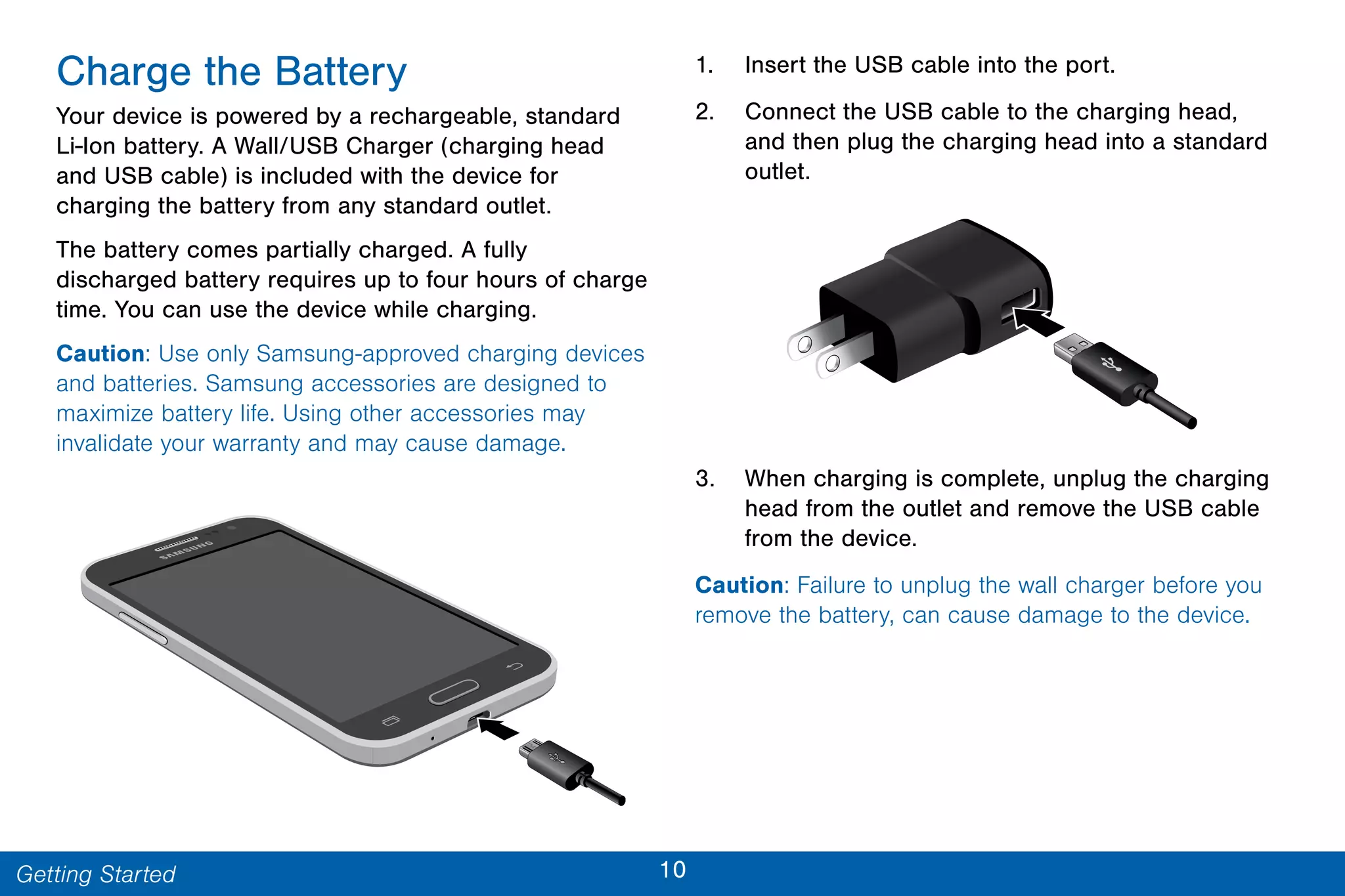 Charge the Battery

Your device is powered by a rechargeable, standard Li-Ion battery. A Wall/USB Charger (charging head and USB cable) is included with the device for charging the battery from any standard outlet.

The battery comes partially charged. A fully discharged battery requires up to four hours of charge time. You can use the device while charging.

Caution: Use only Samsung-approved charging devices and batteries. Samsung accessories are designed to maximize battery life. Using other accessories may invalidate your warranty and may cause damage.

SAMSUNG

1. Insert the USB cable into the port.

2. Connect the USB cable to the charging head, and then plug the charging head into a standard outlet.

3. When charging is complete, unplug the charging head from the outlet and remove the USB cable from the device.

Caution: Failure to unplug the wall charger before you remove the battery, can cause damage to the device.

Getting Started 10