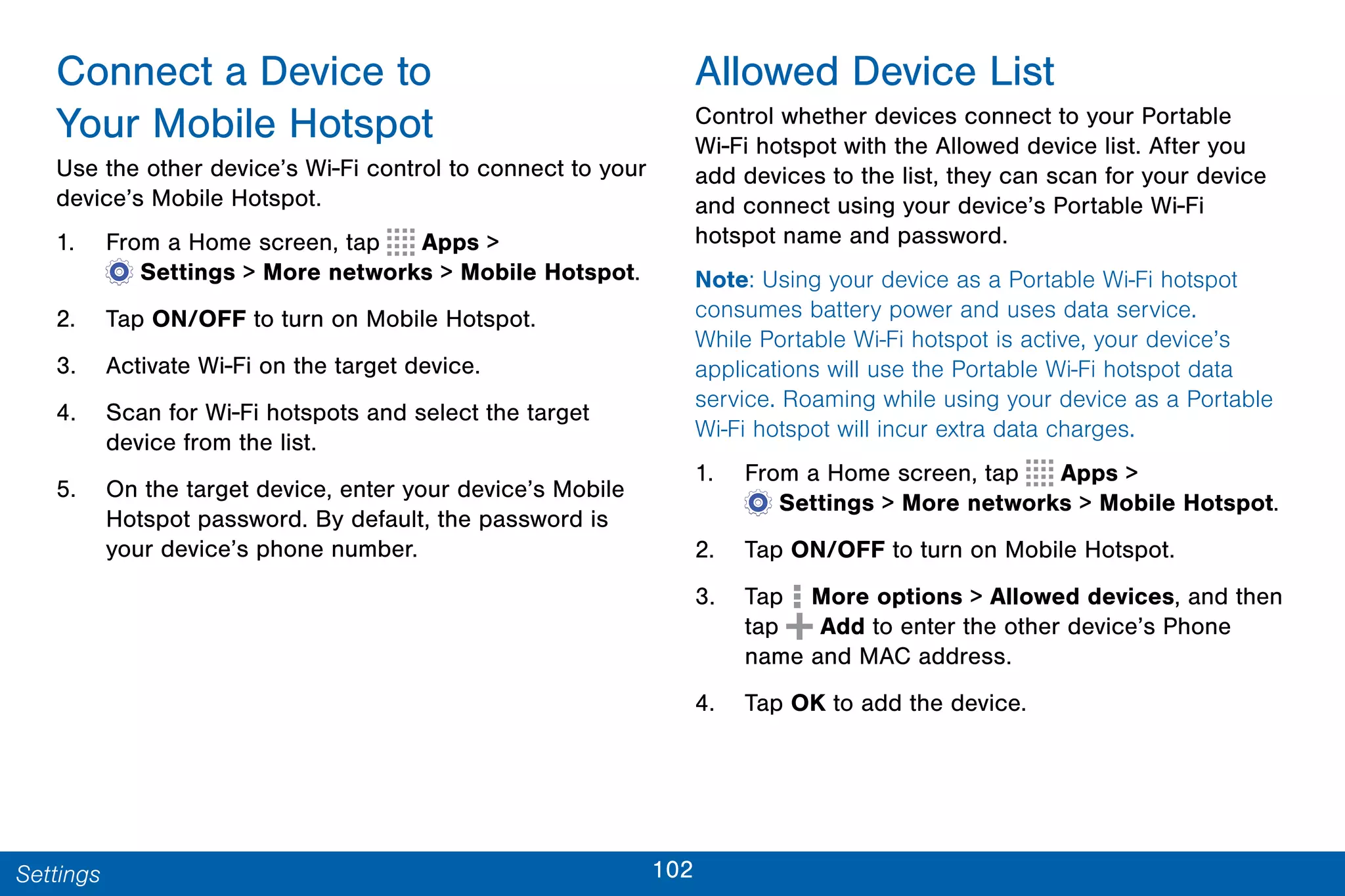 Connect a Device to Your Mobile Hotspot

Use the other device’s Wi-Fi control to connect to your device’s Mobile Hotspot.

1. From a Home screen, tap Apps > Settings > More networks > Mobile Hotspot.

2. Tap ON/OFF to turn on Mobile Hotspot.

3. Activate Wi-Fi on the target device.

4. Scan for Wi-Fi hotspots and select the target device from the list.

5. On the target device, enter your device’s Mobile Hotspot password. By default, the password is your device’s phone number.

Allowed Device List

Control whether devices connect to your Portable Wi-Fi hotspot with the Allowed device list. After you add devices to the list, they can scan for your device and connect using your device’s Portable Wi-Fi hotspot name and password.

Note: Using your device as a Portable Wi-Fi hotspot consumes battery power and uses data service. While Portable Wi-Fi hotspot is active, your device’s applications will use the Portable Wi-Fi hotspot data service. Roaming while using your device as a Portable Wi-Fi hotspot will incur extra data charges.

1. From a Home screen, tap Apps > Settings > More networks > Mobile Hotspot.

2. Tap ON/OFF to turn on Mobile Hotspot.

3. Tap More options > Allowed devices, and then tap Add to enter the other device’s Phone name and MAC address.

4. Tap OK to add the device.

Settings

102