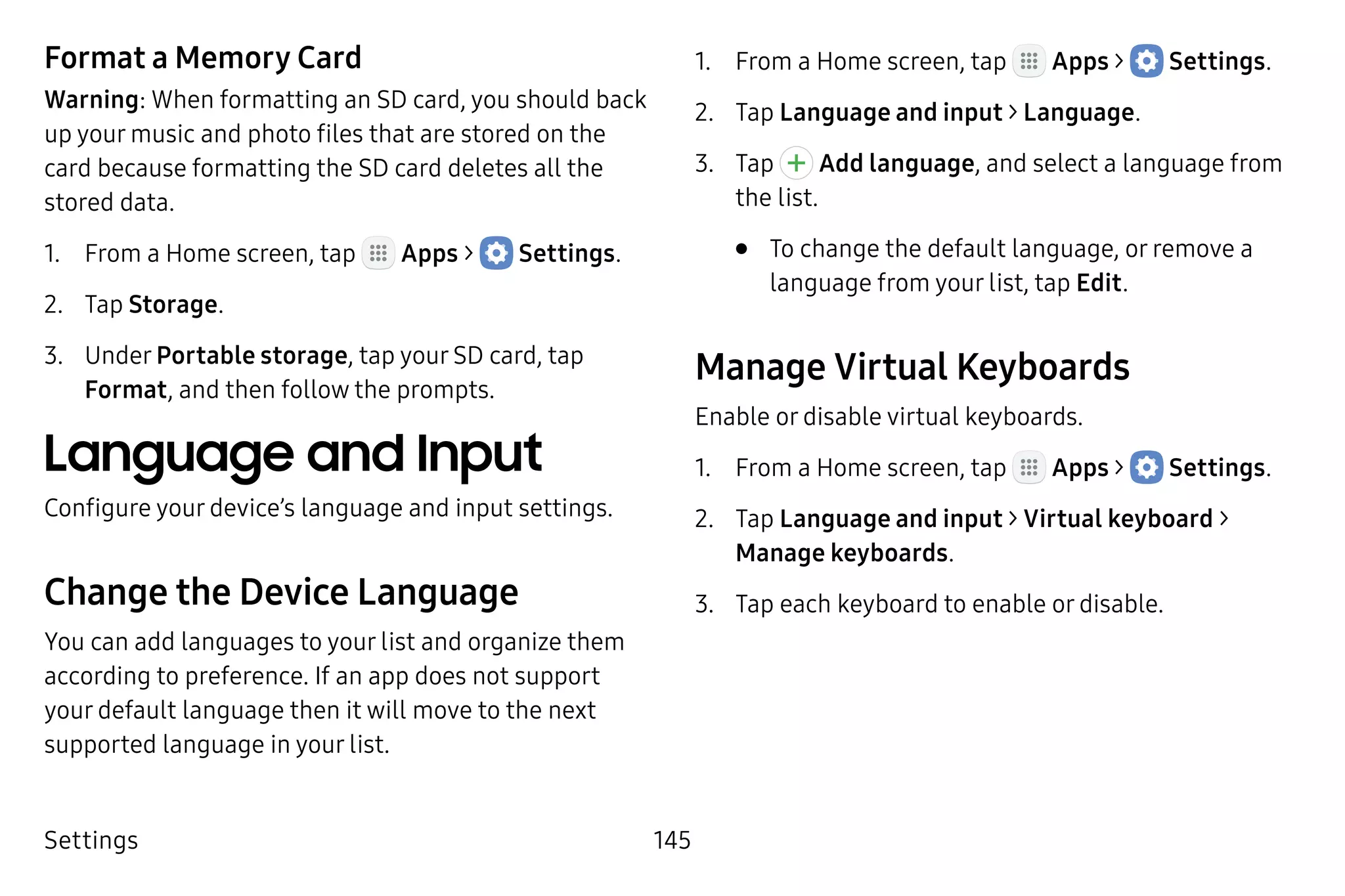 Format a Memory Card

Warning: When formatting an SD card, you should back up your music and photo files that are stored on the card because formatting the SD card deletes all the stored data.

1. From a Home screen, tap Apps > Settings.

2. Tap Storage.

3. Under Portable storage, tap your SD card, tap Format, and then follow the prompts.

Language and Input

Configure your device's language and input settings.

Change the Device Language

You can add languages to your list and organize them according to preference. If an app does not support your default language then it will move to the next supported language in your list.

1. From a Home screen, tap Apps > Settings.

2. Tap Language and input > Language.

3. Tap Add language, and select a language from the list.

• To change the default language, or remove a language from your list, tap Edit.

Manage Virtual Keyboards

Enable or disable virtual keyboards.

1. From a Home screen, tap Apps > Settings.

2. Tap Language and input > Virtual keyboard > Manage keyboards.

3. Tap each keyboard to enable or disable.

Settings

145