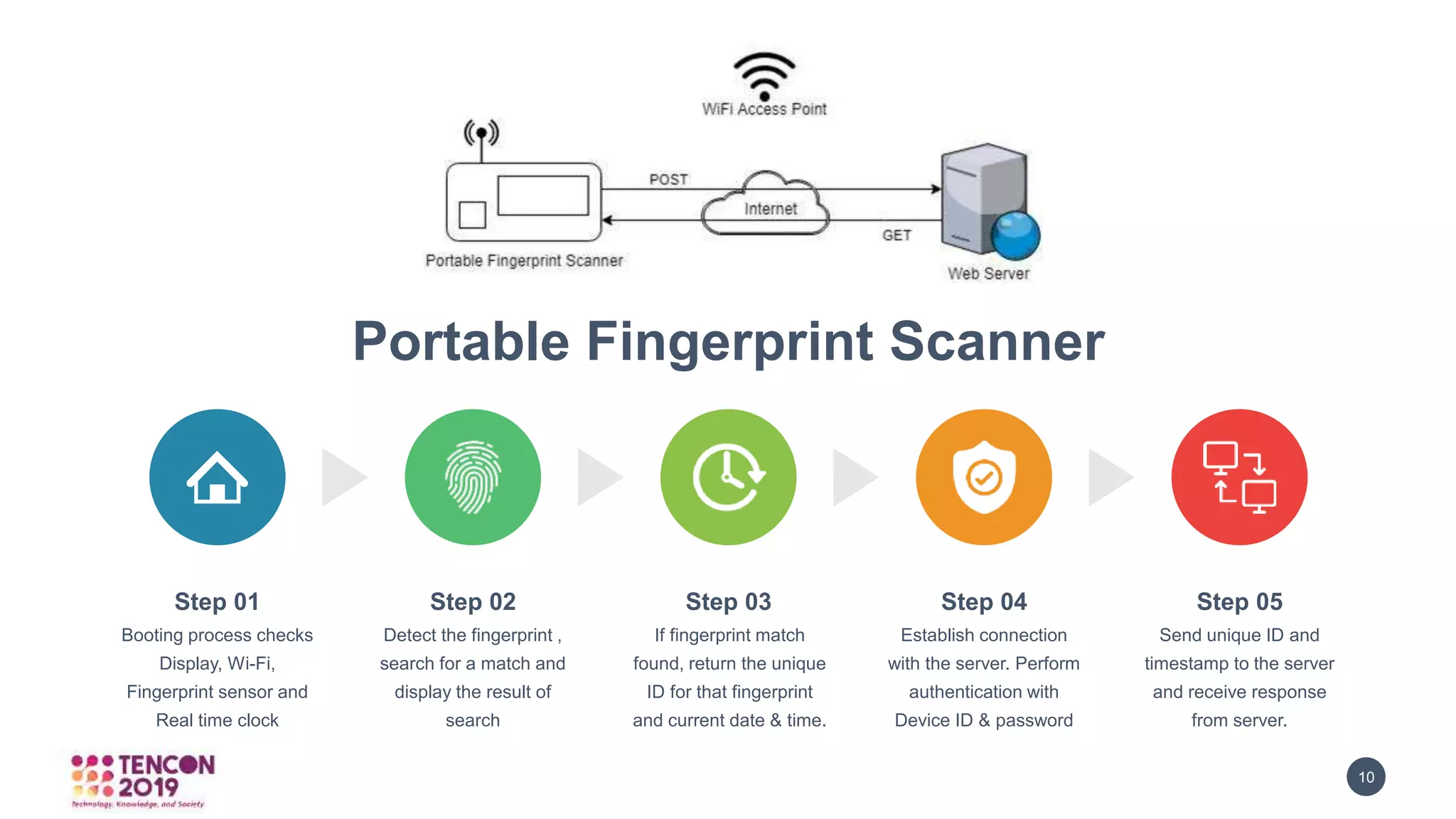 WiFi Access Point

POST

Internet

GET

Portable Fingerprint Scanner

Web Server

Portable Fingerprint Scanner

Step 01
Booting process checks Display, Wi-Fi, Fingerprint sensor and Real time clock

Step 02
Detect the fingerprint , search for a match and display the result of search

Step 03
If fingerprint match found, return the unique ID for that fingerprint and current date & time.

Step 04
Establish connection with the server. Perform authentication with Device ID & password

Step 05
Send unique ID and timestamp to the server and receive response from server.

TENCON 2019
Technology, Knowledge, and Society

10