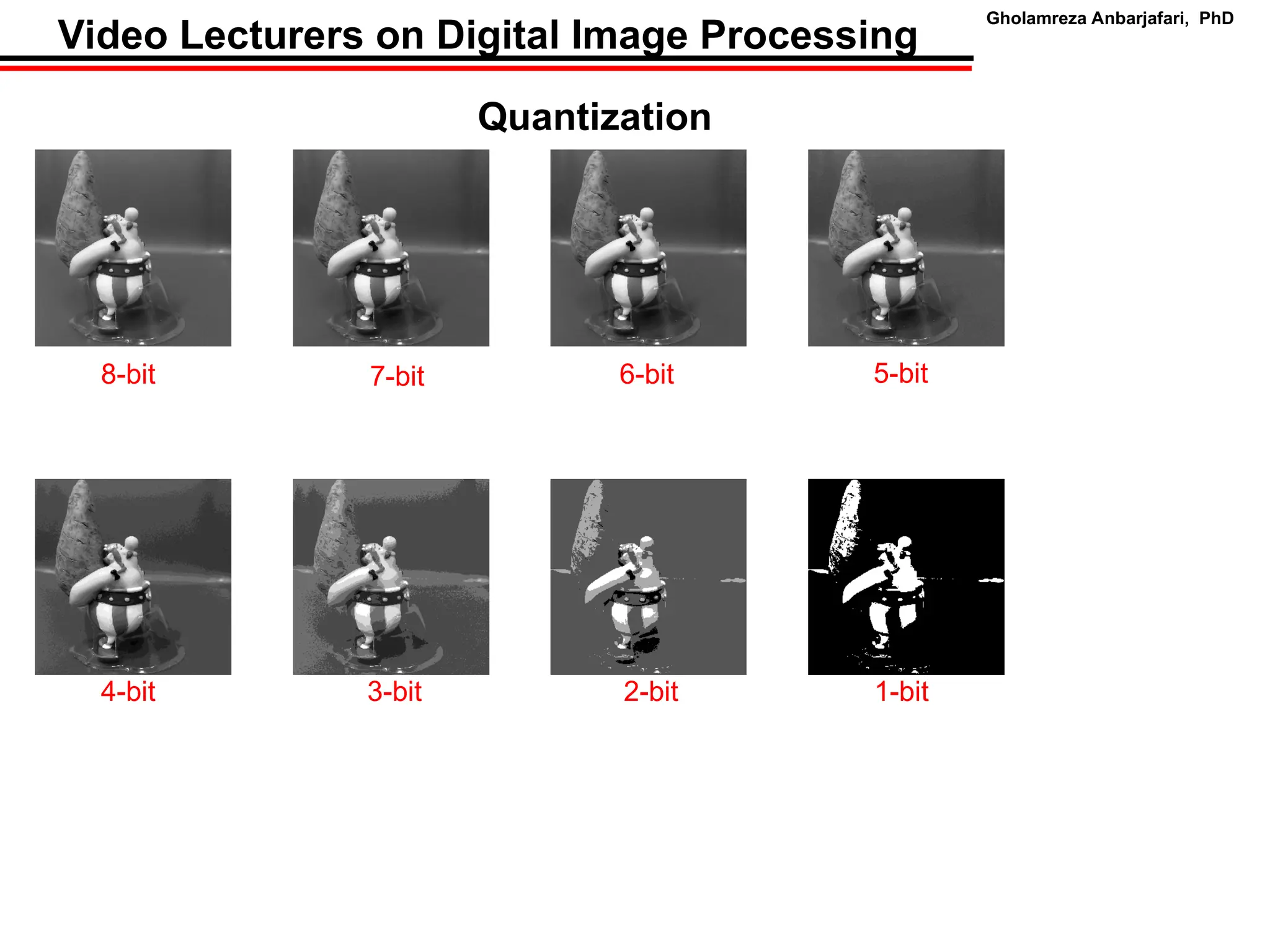 Video Lecturers on Digital Image Processing

Gholamreza Anbarjafari, PhD

Quantization

8-bit

7-bit

6-bit

5-bit

4-bit

3-bit

2-bit

1-bit