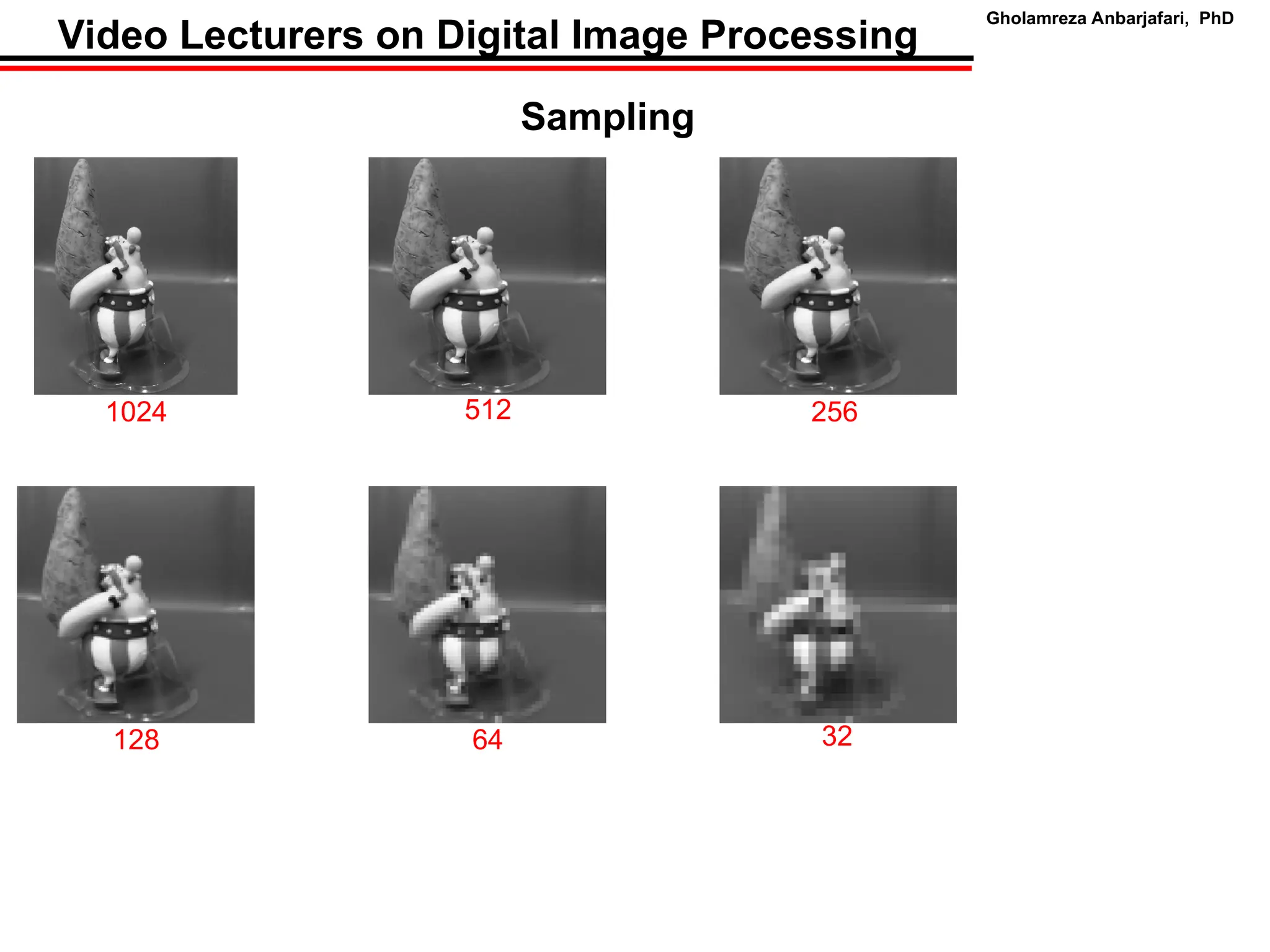 Video Lecturers on Digital Image Processing

Gholamreza Anbarjafari, PhD

Sampling

1024

512

256

128

64

32