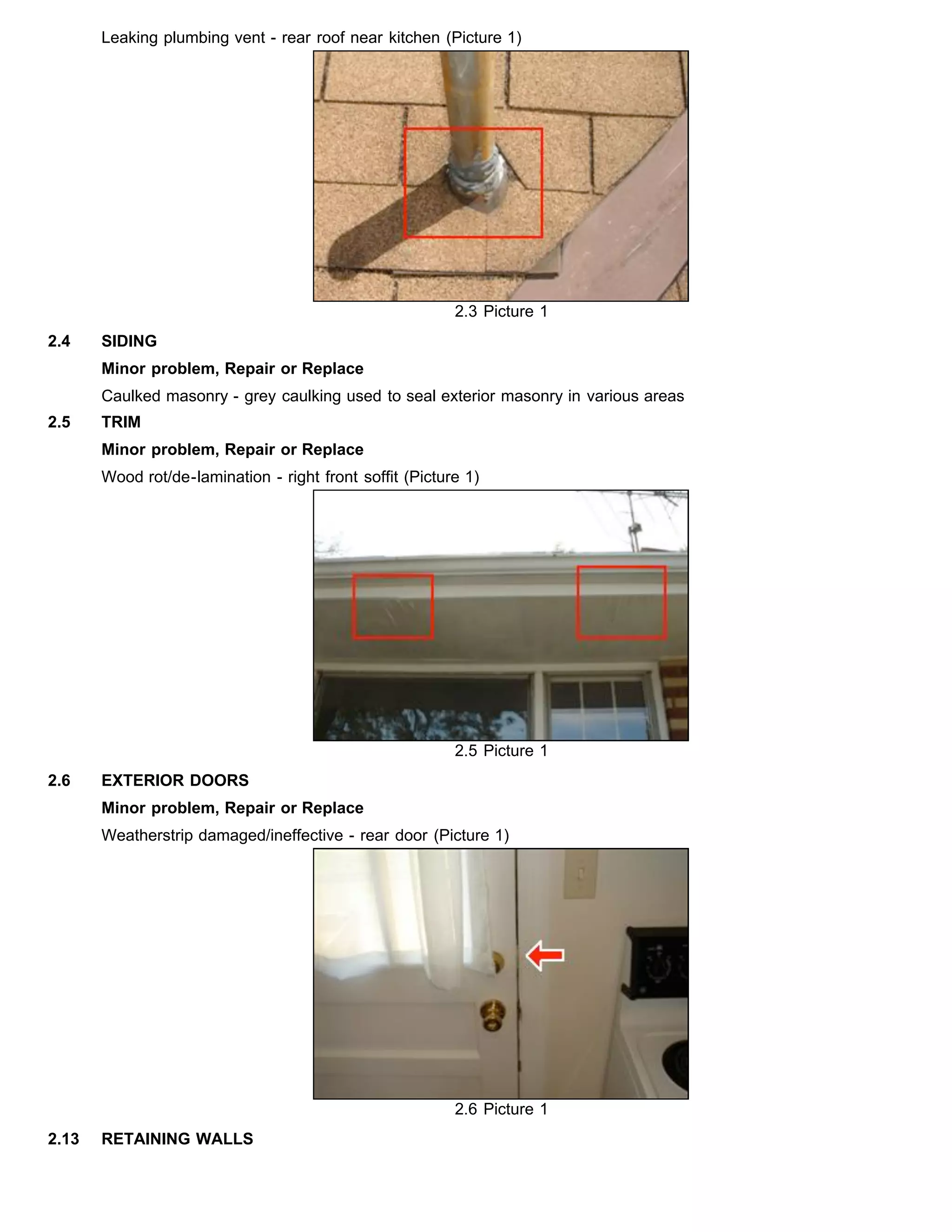 Leaking plumbing vent - rear roof near kitchen (Picture 1)

2.3 Picture 1

2.4 SIDING

Minor problem, Repair or Replace

Caulked masonry - grey caulking used to seal exterior masonry in various areas

2.5 TRIM

Minor problem, Repair or Replace

Wood rot/de-lamination - right front soffit (Picture 1)

2.5 Picture 1

2.6 EXTERIOR DOORS

Minor problem, Repair or Replace

Weatherstrip damaged/ineffective - rear door (Picture 1)

2.6 Picture 1

2.13 RETAINING WALLS