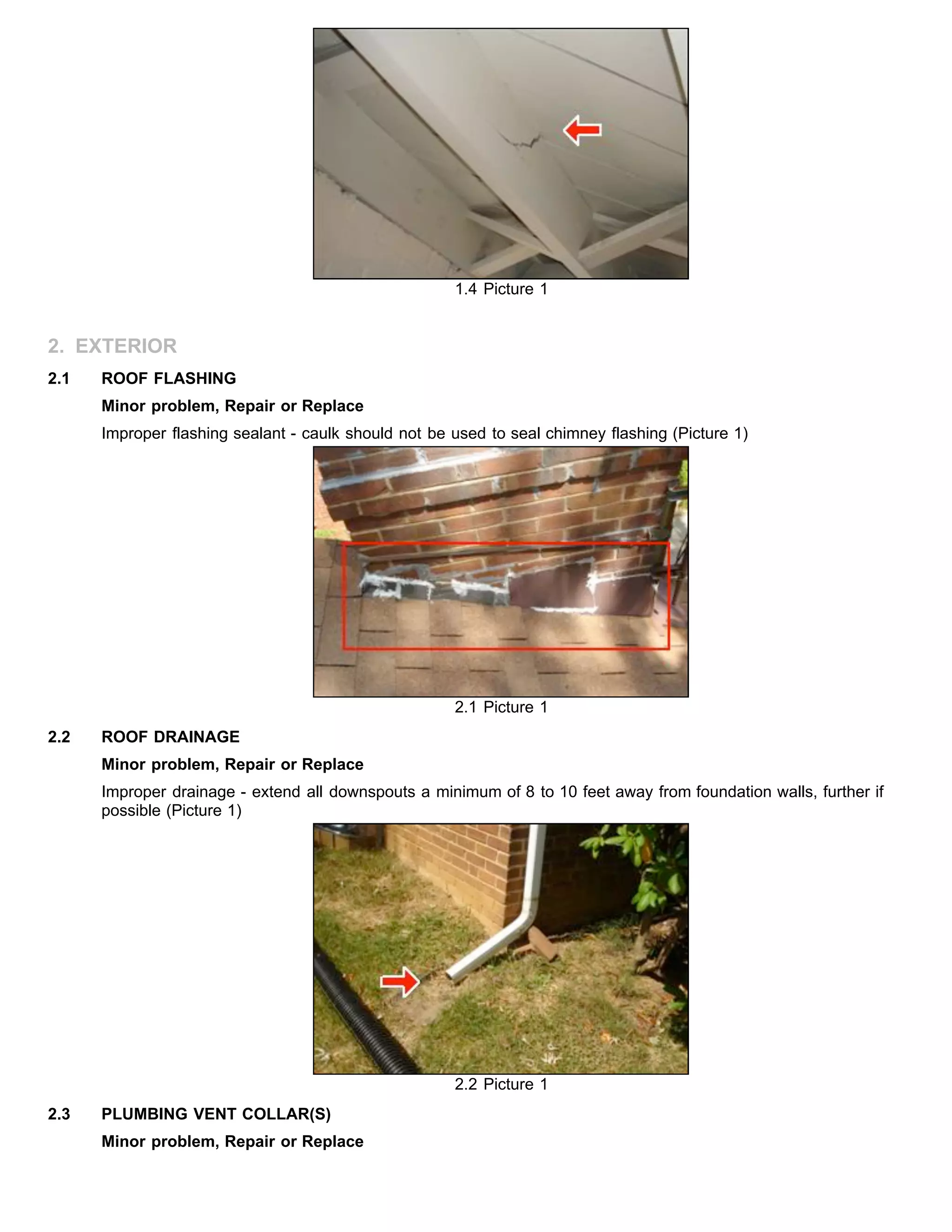 1.4 Picture 1

2. EXTERIOR

2.1 ROOF FLASHING

Minor problem, Repair or Replace

Improper flashing sealant - caulk should not be used to seal chimney flashing (Picture 1)

2.1 Picture 1

2.2 ROOF DRAINAGE

Minor problem, Repair or Replace

Improper drainage - extend all downspouts a minimum of 8 to 10 feet away from foundation walls, further if possible (Picture 1)

2.2 Picture 1

2.3 PLUMBING VENT COLLAR(S)

Minor problem, Repair or Replace