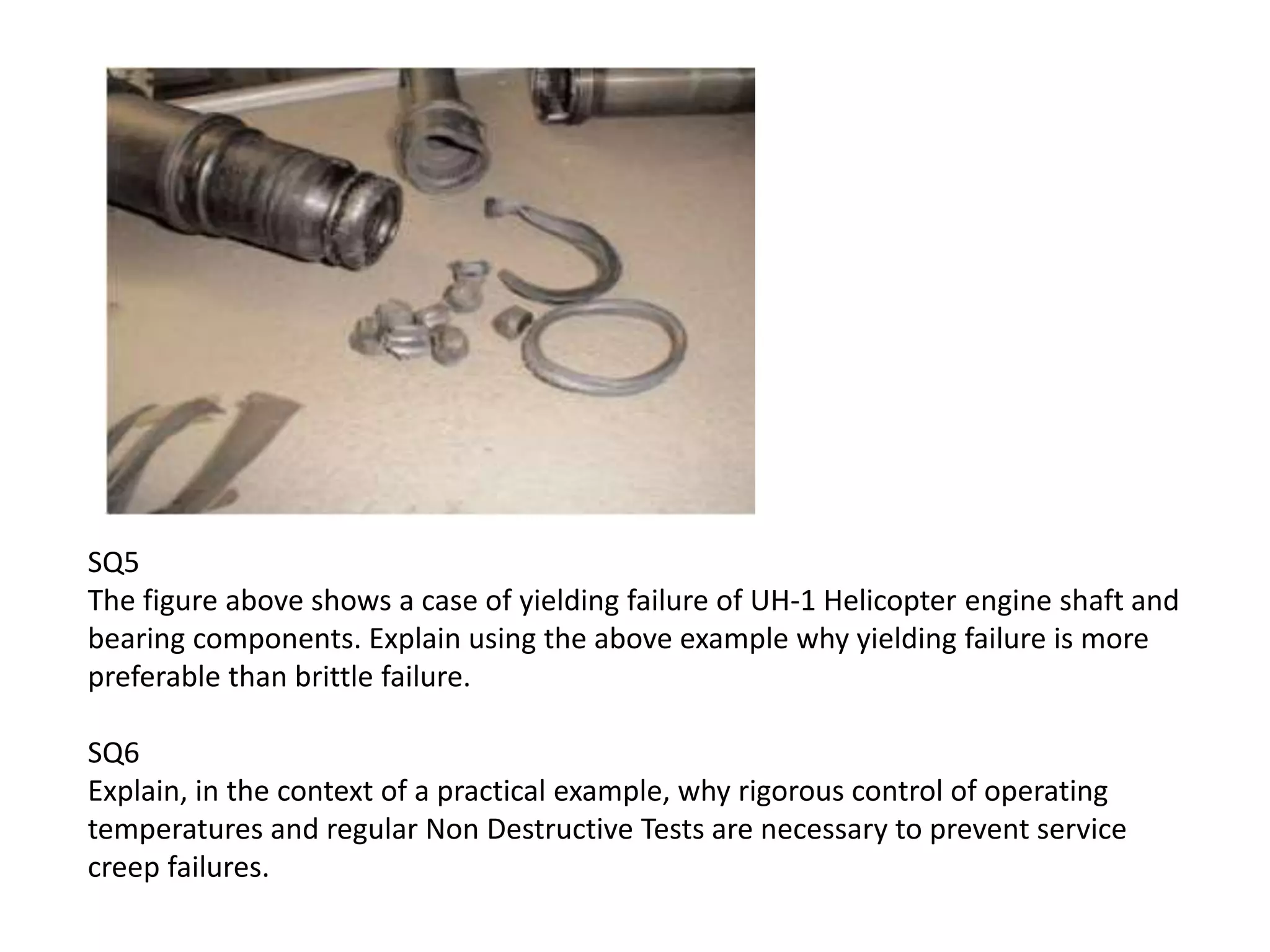 SQ5
The figure above shows a case of yielding failure of UH-1 Helicopter engine shaft and bearing components. Explain using the above example why yielding failure is more preferable than brittle failure.

SQ6
Explain, in the context of a practical example, why rigorous control of operating temperatures and regular Non Destructive Tests are necessary to prevent service creep failures.