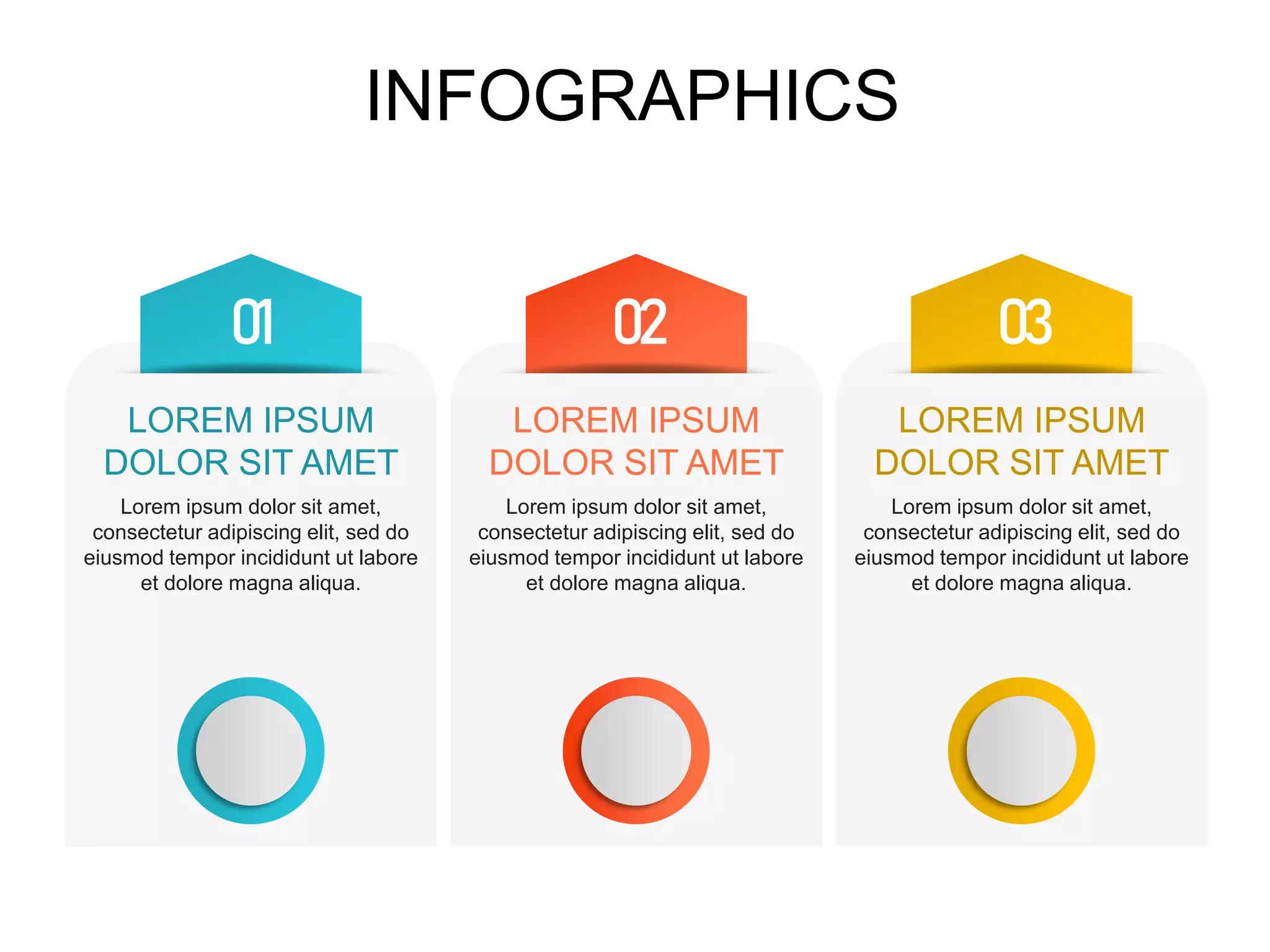 INFOGRAPHICS

01

LOREM IPSUM DOLOR SIT AMET

Lorem ipsum dolor sit amet, consectetur adipiscing elit, sed do eiusmod tempor incididunt ut labore et dolore magna aliqua.

02

LOREM IPSUM DOLOR SIT AMET

Lorem ipsum dolor sit amet, consectetur adipiscing elit, sed do eiusmod tempor incididunt ut labore et dolore magna aliqua.

03

LOREM IPSUM DOLOR SIT AMET

Lorem ipsum dolor sit amet, consectetur adipiscing elit, sed do eiusmod tempor incididunt ut labore et dolore magna aliqua.