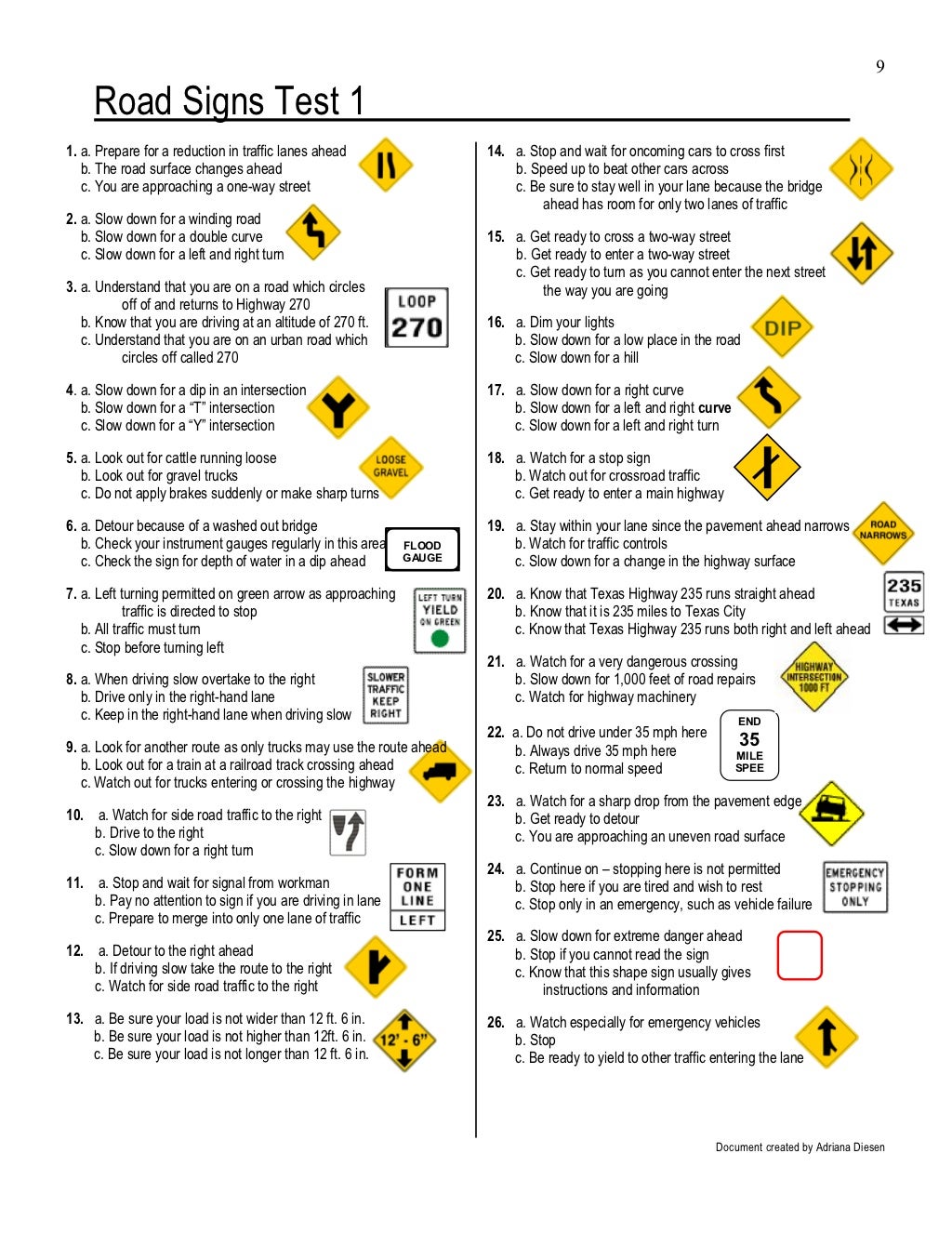 9

Road Signs Test 1

1. a. Prepare for a reduction in traffic lanes ahead
b. The road surface changes ahead
c. You are approaching a one-way street

2. a. Slow down for a winding road
b. Slow down for a double curve
c. Slow down for a left and right turn

3. a. Understand that you are on a road which circles off of and returns to Highway 270
b. Know that you are driving at an altitude of 270 ft.
c. Understand that you are on an urban road which circles off called 270

LOOP 270

4. a. Slow down for a dip in an intersection
b. Slow down for a "T" intersection
c. Slow down for a "Y" intersection

5. a. Look out for cattle running loose
b. Look out for gravel trucks
c. Do not apply brakes suddenly or make sharp turns

LOOSE GRAVEL

6. a. Detour because of a washed out bridge
b. Check your instrument gauges regularly in this area
c. Check the sign for depth of water in a dip ahead

FLOOD GAUGE

7. a. Left turning permitted on green arrow as approaching traffic is directed to stop
b. All traffic must turn
c. Stop before turning left

LEFT TURN YIELD ON GREEN

8. a. When driving slow overtake to the right
b. Drive only in the right-hand lane
c. Keep in the right-hand lane when driving slow

SLOWER TRAFFIC KEEP RIGHT

9. a. Look for another route as only trucks may use the route ahead
b. Look out for a train at a railroad track crossing ahead
c. Watch out for trucks entering or crossing the highway

10. a. Watch for side road traffic to the right
b. Drive to the right
c. Slow down for a right turn

11. a. Stop and wait for signal from workman
b. Pay no attention to sign if you are driving in lane
c. Prepare to merge into only one lane of traffic

FORM ONE LINE LEFT

12. a. Detour to the right ahead
b. If driving slow take the route to the right
c. Watch for side road traffic to the right

13. a. Be sure your load is not wider than 12 ft. 6 in.
b. Be sure your load is not higher than 12ft. 6 in.
c. Be sure your load is not longer than 12 ft. 6 in.

12' - 6"

14. a. Stop and wait for oncoming cars to cross first
b. Speed up to beat other cars across
c. Be sure to stay well in your lane because the bridge ahead has room for only two lanes of traffic

15. a. Get ready to cross a two-way street
b. Get ready to enter a two-way street
c. Get ready to turn as you cannot enter the next street the way you are going

16. a. Dim your lights
b. Slow down for a low place in the road
c. Slow down for a hill

DIP

17. a. Slow down for a right curve
b. Slow down for a left and right curve
c. Slow down for a left and right turn

18. a. Watch for a stop sign
b. Watch out for crossroad traffic
c. Get ready to enter a main highway

19. a. Stay within your lane since the pavement ahead narrows
b. Watch for traffic controls
c. Slow down for a change in the highway surface

ROAD NARROWS

20. a. Know that Texas Highway 235 runs straight ahead
b. Know that it is 235 miles to Texas City
c. Know that Texas Highway 235 runs both right and left ahead

235 TEXAS

21. a. Watch for a very dangerous crossing
b. Slow down for 1,000 feet of road repairs
c. Watch for highway machinery

HIGHWAY INTERSECTION 1000 FT

22. a. Do not drive under 35 mph here
b. Always drive 35 mph here
c. Return to normal speed

END 35 MILE SPEE

23. a. Watch for a sharp drop from the pavement edge
b. Get ready to detour
c. You are approaching an uneven road surface

24. a. Continue on – stopping here is not permitted
b. Stop here if you are tired and wish to rest
c. Stop only in an emergency, such as vehicle failure

EMERGENCY STOPPING ONLY

25. a. Slow down for extreme danger ahead
b. Stop if you cannot read the sign
c. Know that this shape sign usually gives instructions and information

26. a. Watch especially for emergency vehicles
b. Stop
c. Be ready to yield to other traffic entering the lane

Document created by Adriana Diesen