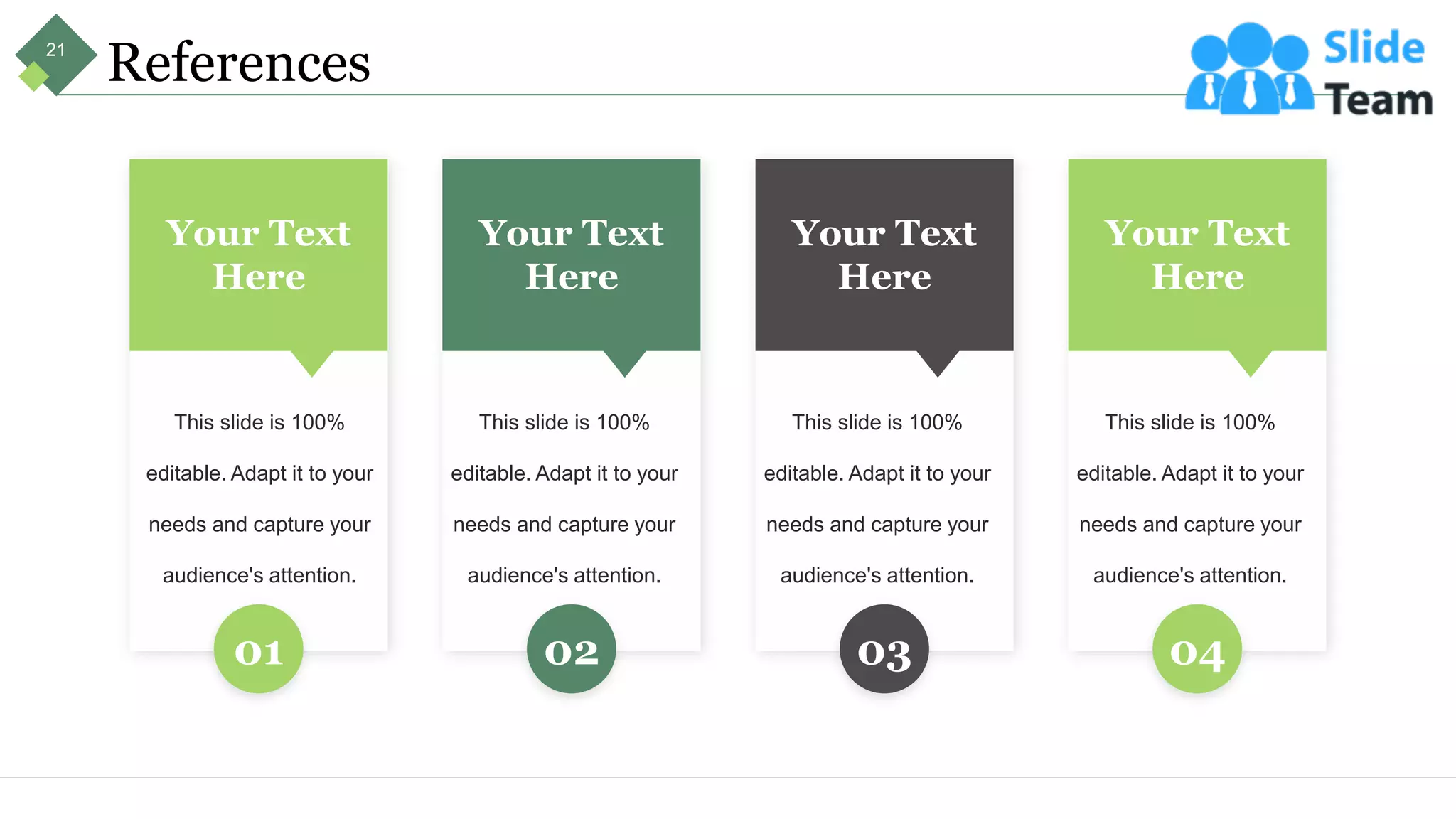 21

References

Slide Team

Your Text Here

This slide is 100% editable. Adapt it to your needs and capture your audience's attention.

01

Your Text Here

This slide is 100% editable. Adapt it to your needs and capture your audience's attention.

02

Your Text Here

This slide is 100% editable. Adapt it to your needs and capture your audience's attention.

03

Your Text Here

This slide is 100% editable. Adapt it to your needs and capture your audience's attention.

04