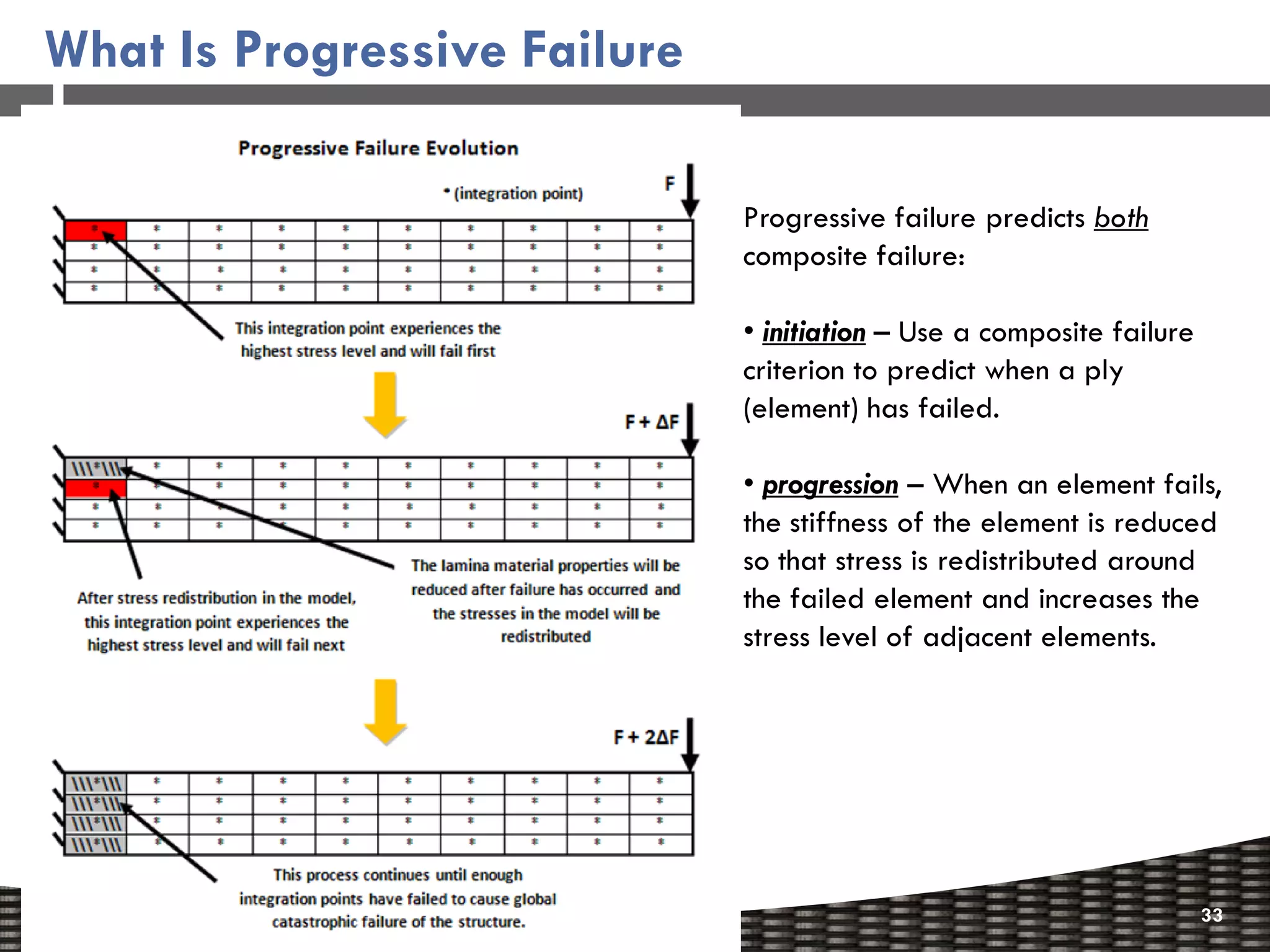 What Is Progressive Failure

Progressive Failure Evolution

* (integration point)

F

This integration point experiences the highest stress level and will fail first

F + ΔF

After stress redistribution in the model, this integration point experiences the highest stress level and will fail next

The lamina material properties will be reduced after failure has occurred and the stresses in the model will be redistributed

F + 2ΔF

This process continues until enough integration points have failed to cause global catastrophic failure of the structure.

Progressive failure predicts both composite failure:

• initiation – Use a composite failure criterion to predict when a ply (element) has failed.

• progression – When an element fails, the stiffness of the element is reduced so that stress is redistributed around the failed element and increases the stress level of adjacent elements.

33