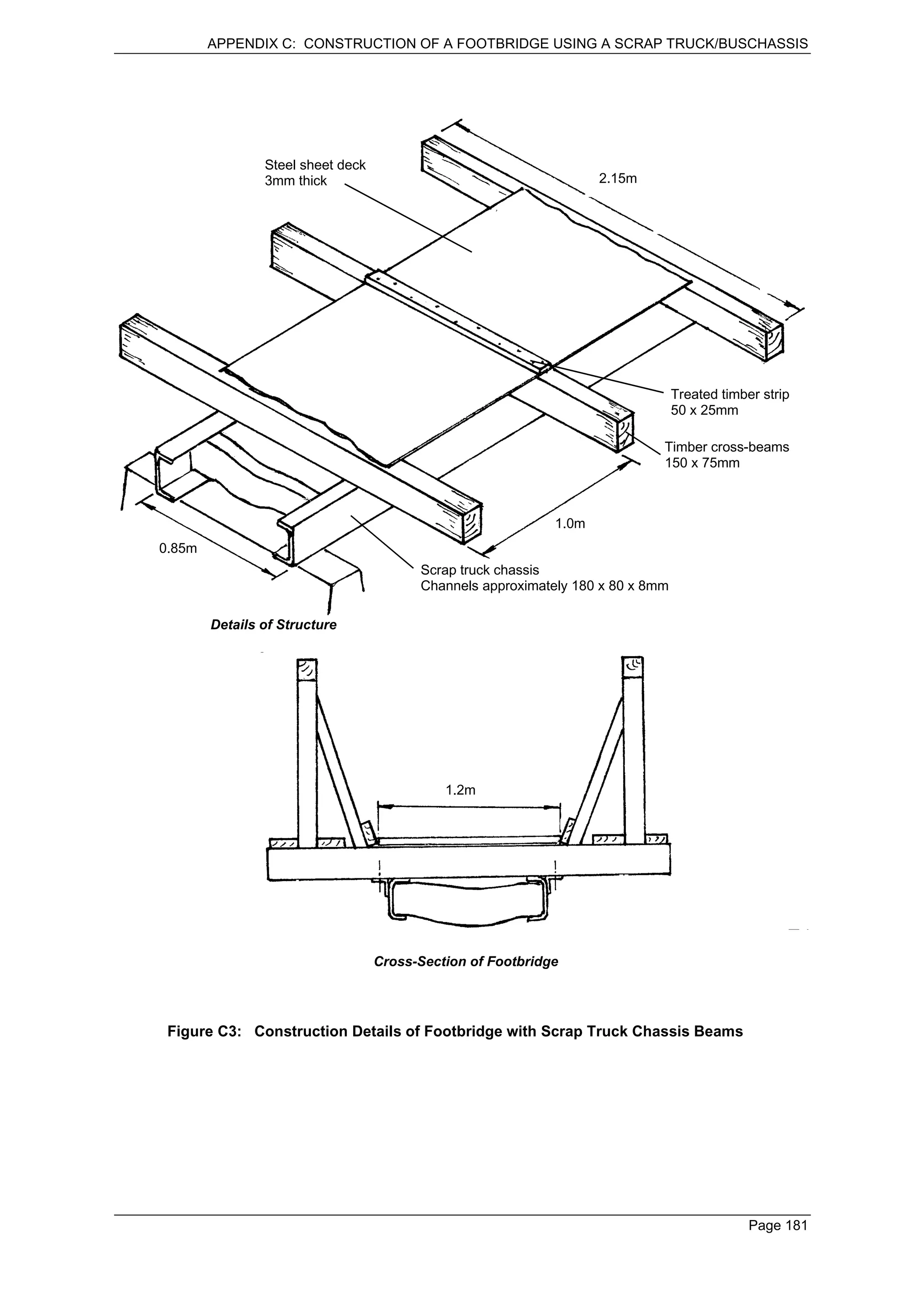 APPENDIX C: CONSTRUCTION OF A FOOTBRIDGE USING A SCRAP TRUCK/BUSCHASSIS

Steel sheet deck
3mm thick

2.15m

Treated timber strip
50 x 25mm

Timber cross-beams
150 x 75mm

1.0m

0.85m

Scrap truck chassis
Channels approximately 180 x 80 x 8mm

Details of Structure

1.2m

Cross-Section of Footbridge

Figure C3: Construction Details of Footbridge with Scrap Truck Chassis Beams

Page 181