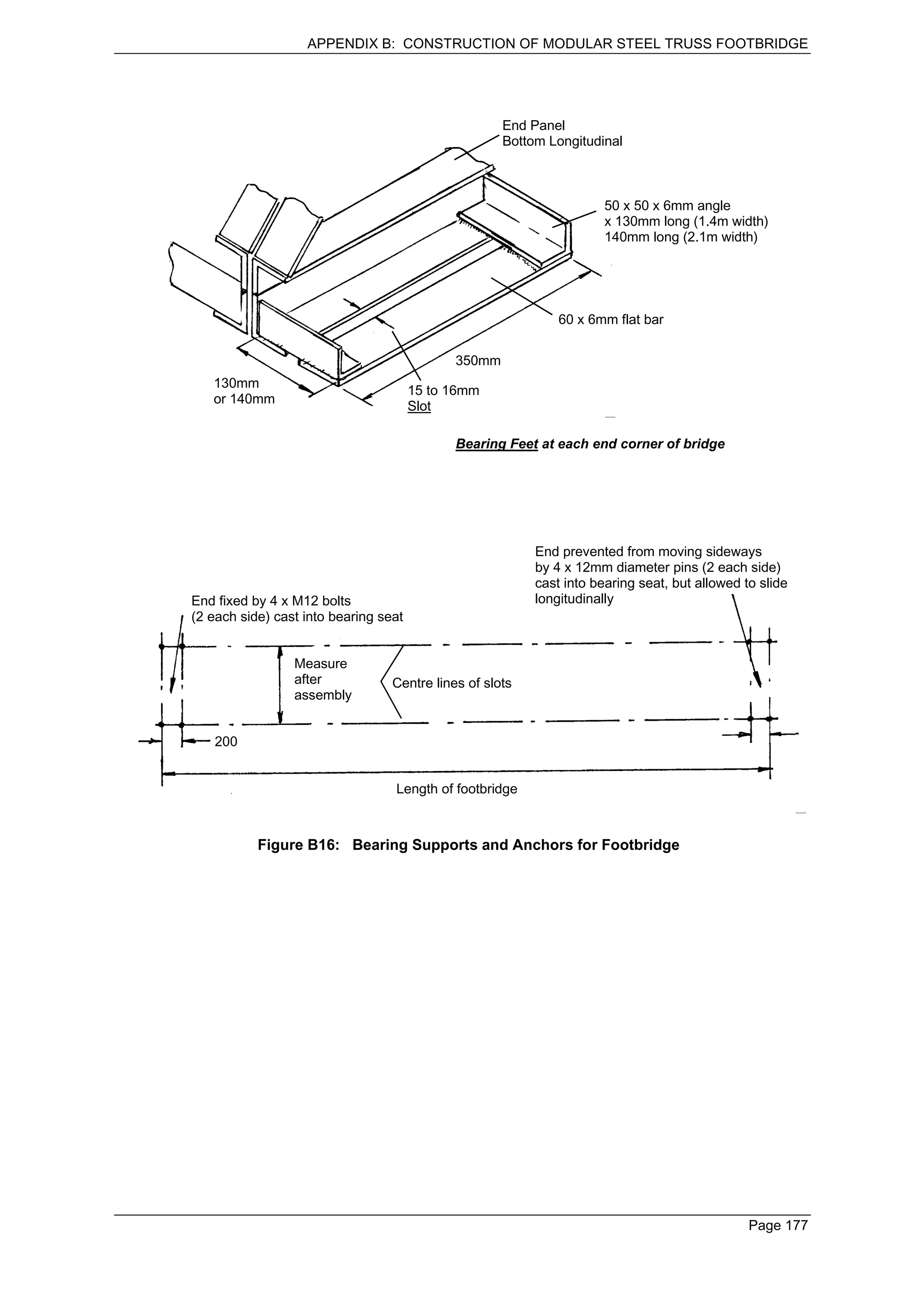 APPENDIX B: CONSTRUCTION OF MODULAR STEEL TRUSS FOOTBRIDGE

End Panel
Bottom Longitudinal

50 x 50 x 6mm angle
x 130mm long (1.4m width)
140mm long (2.1m width)

60 x 6mm flat bar

350mm

130mm
or 140mm

15 to 16mm
Slot

Bearing Feet at each end corner of bridge

End prevented from moving sideways by 4 x 12mm diameter pins (2 each side) cast into bearing seat, but allowed to slide longitudinally

End fixed by 4 x M12 bolts (2 each side) cast into bearing seat

Measure
after
assembly

Centre lines of slots

200

Length of footbridge

Figure B16: Bearing Supports and Anchors for Footbridge

Page 177