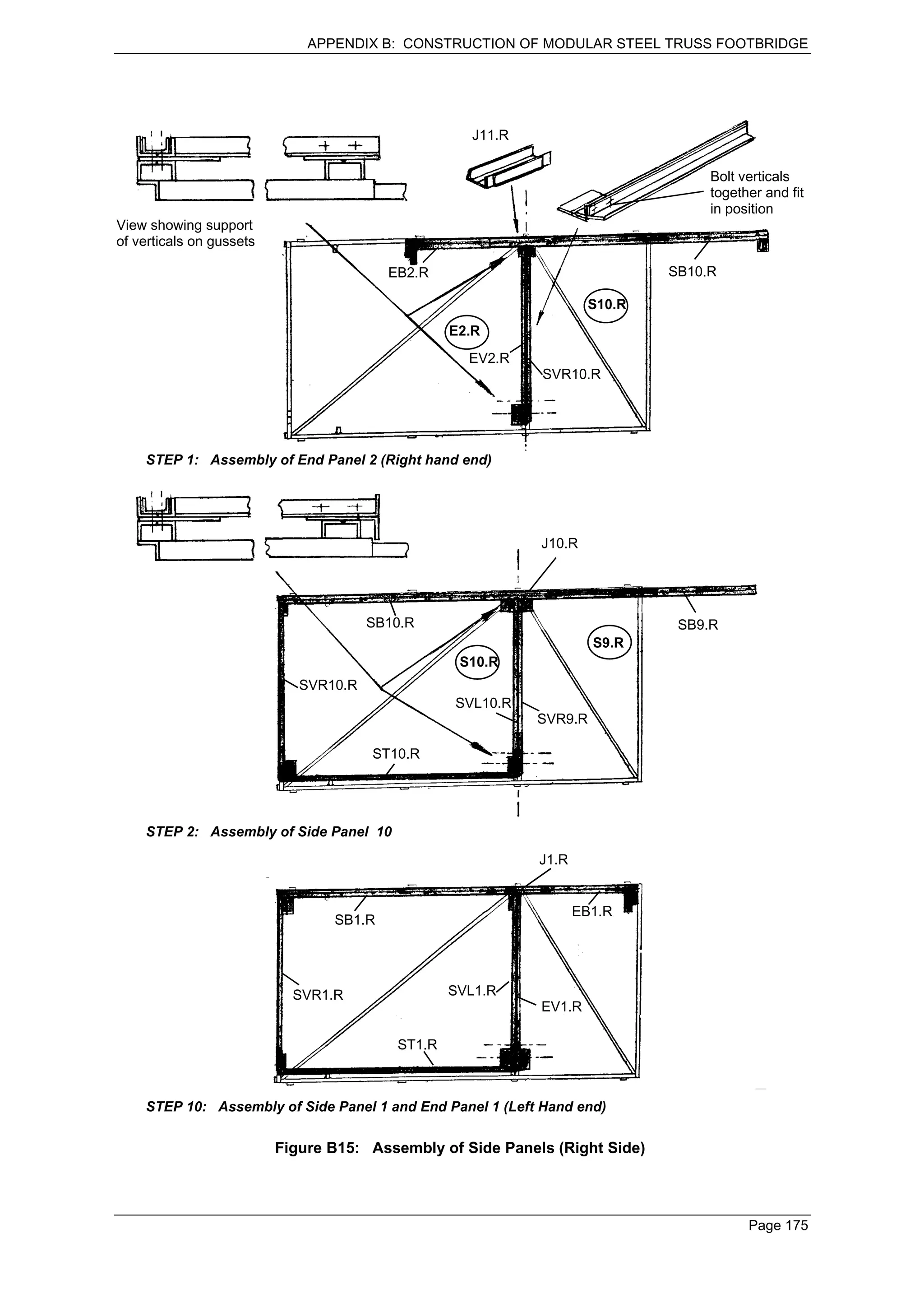 APPENDIX B: CONSTRUCTION OF MODULAR STEEL TRUSS FOOTBRIDGE

J11.R

Bolt verticals together and fit in position

View showing support of verticals on gussets

EB2.R

SB10.R

S10.R

E2.R

EV2.R

SVR10.R

STEP 1: Assembly of End Panel 2 (Right hand end)

J10.R

SB10.R

SB9.R

S9.R

S10.R

SVR10.R

SVL10.R

SVR9.R

ST10.R

STEP 2: Assembly of Side Panel 10

J1.R

SB1.R

EB1.R

SVR1.R

SVL1.R

EV1.R

ST1.R

STEP 10: Assembly of Side Panel 1 and End Panel 1 (Left Hand end)

Figure B15: Assembly of Side Panels (Right Side)

Page 175