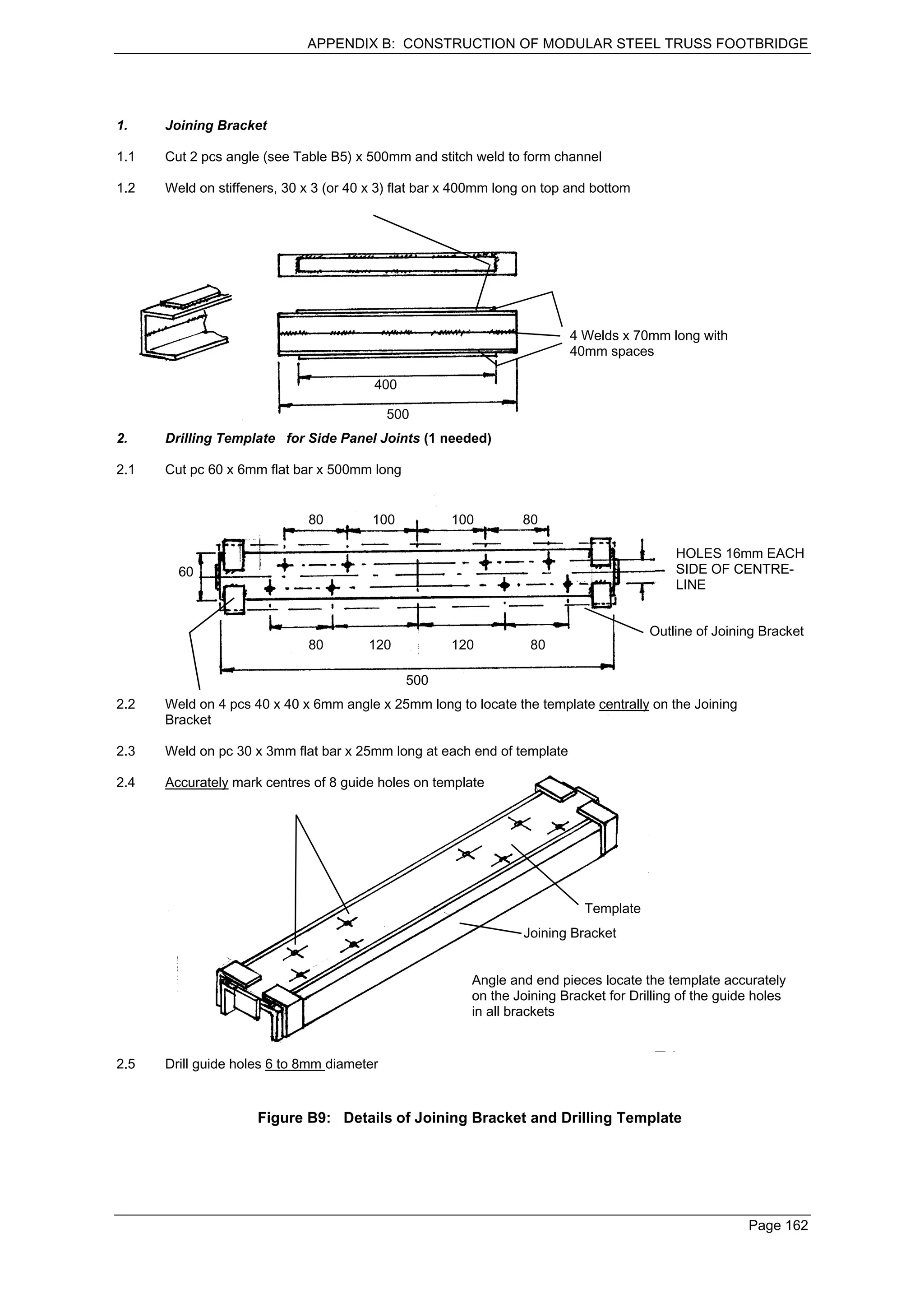 APPENDIX B: CONSTRUCTION OF MODULAR STEEL TRUSS FOOTBRIDGE

1. Joining Bracket

1.1 Cut 2 pcs angle (see Table B5) x 500mm and stitch weld to form channel

1.2 Weld on stiffeners, 30 x 3 (or 40 x 3) flat bar x 400mm long on top and bottom

4 Welds x 70mm long with 40mm spaces

400

500

2. Drilling Template for Side Panel Joints (1 needed)

2.1 Cut pc 60 x 6mm flat bar x 500mm long

80 100 100 80

60

HOLES 16mm EACH SIDE OF CENTRE-LINE

Outline of Joining Bracket

80 120 120 80

500

2.2 Weld on 4 pcs 40 x 40 x 6mm angle x 25mm long to locate the template centrally on the Joining Bracket

2.3 Weld on pc 30 x 3mm flat bar x 25mm long at each end of template

2.4 Accurately mark centres of 8 guide holes on template

Template

Joining Bracket

Angle and end pieces locate the template accurately on the Joining Bracket for Drilling of the guide holes in all brackets

2.5 Drill guide holes 6 to 8mm diameter

Figure B9: Details of Joining Bracket and Drilling Template

Page 162