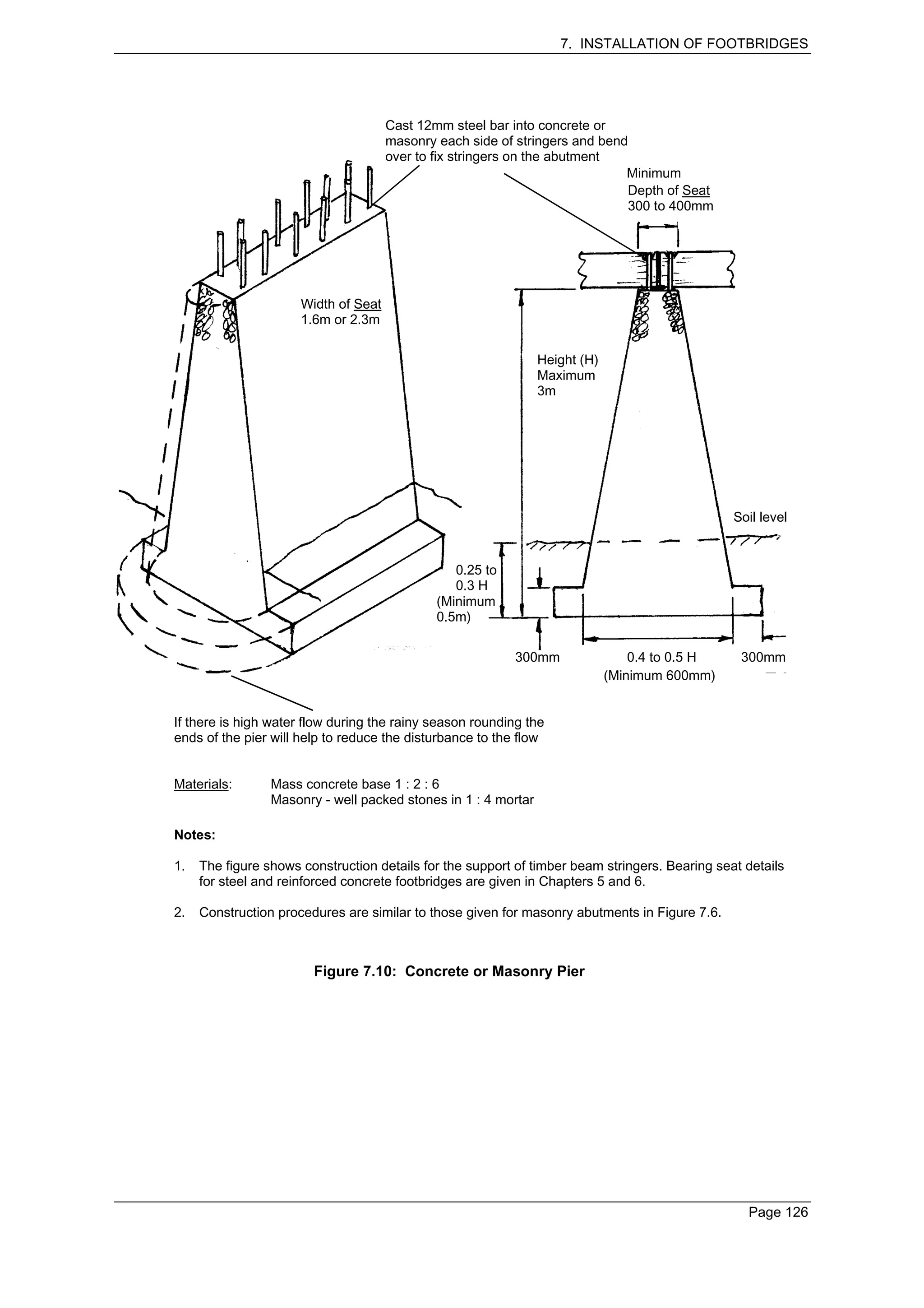 7. INSTALLATION OF FOOTBRIDGES

Cast 12mm steel bar into concrete or masonry each side of stringers and bend over to fix stringers on the abutment

Minimum Depth of Seat 300 to 400mm

Width of Seat 1.6m or 2.3m

Height (H) Maximum 3m

Soil level

0.25 to 0.3 H (Minimum 0.5m)

300mm

0.4 to 0.5 H (Minimum 600mm)

300mm

If there is high water flow during the rainy season rounding the ends of the pier will help to reduce the disturbance to the flow

Materials: Mass concrete base 1 : 2 : 6
Masonry - well packed stones in 1 : 4 mortar

Notes:

1. The figure shows construction details for the support of timber beam stringers. Bearing seat details for steel and reinforced concrete footbridges are given in Chapters 5 and 6.

2. Construction procedures are similar to those given for masonry abutments in Figure 7.6.

Figure 7.10: Concrete or Masonry Pier

Page 126