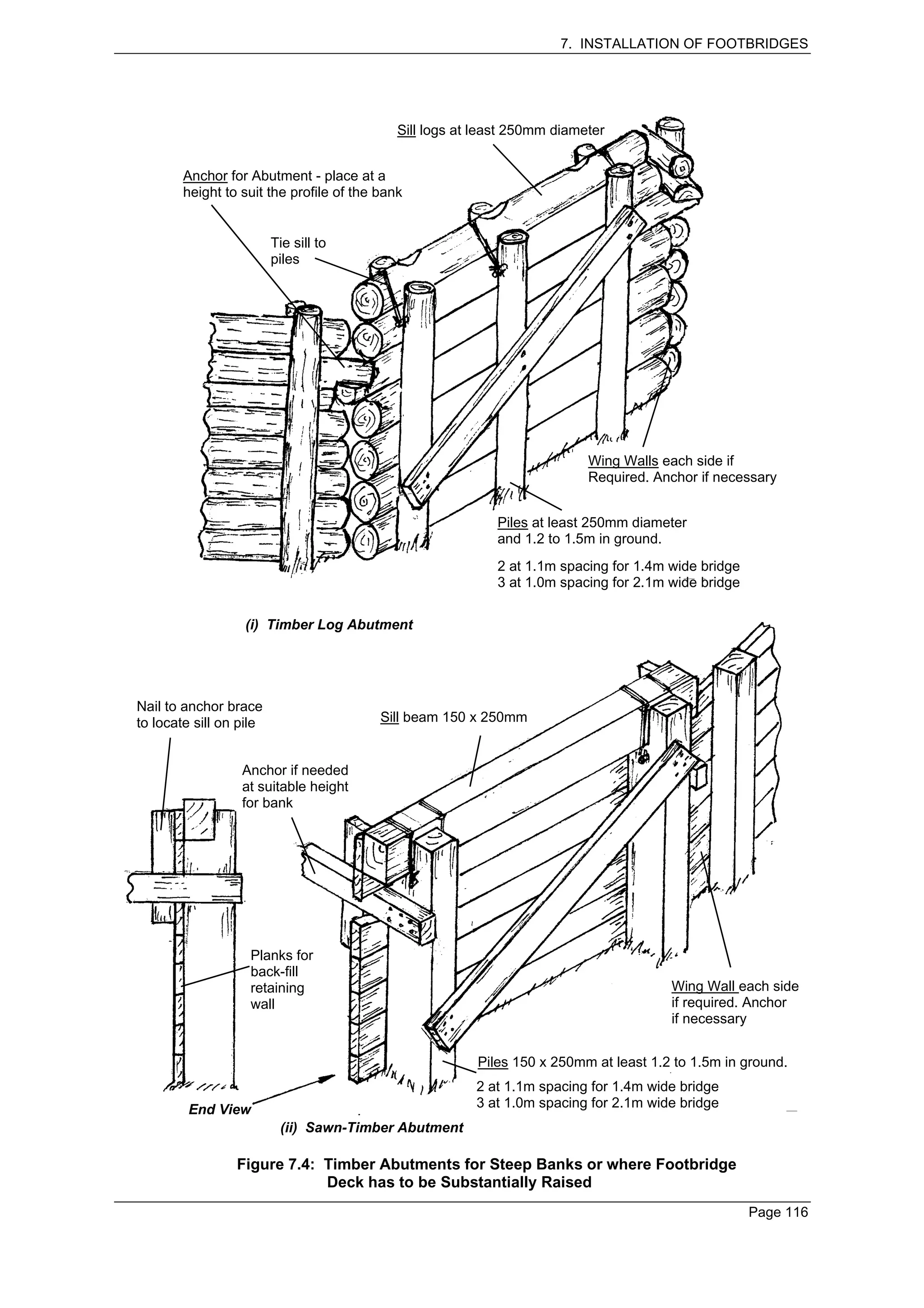 7. INSTALLATION OF FOOTBRIDGES

Sill logs at least 250mm diameter

Anchor for Abutment - place at a height to suit the profile of the bank

Tie sill to piles

Wing Walls each side if Required. Anchor if necessary

Piles at least 250mm diameter and 1.2 to 1.5m in ground.

2 at 1.1m spacing for 1.4m wide bridge
3 at 1.0m spacing for 2.1m wide bridge

(i) Timber Log Abutment

Nail to anchor brace to locate sill on pile

Sill beam 150 x 250mm

Anchor if needed at suitable height for bank

Planks for back-fill retaining wall

Wing Wall each side if required. Anchor if necessary

Piles 150 x 250mm at least 1.2 to 1.5m in ground.

2 at 1.1m spacing for 1.4m wide bridge
3 at 1.0m spacing for 2.1m wide bridge

End View

(ii) Sawn-Timber Abutment

Figure 7.4: Timber Abutments for Steep Banks or where Footbridge Deck has to be Substantially Raised

Page 116