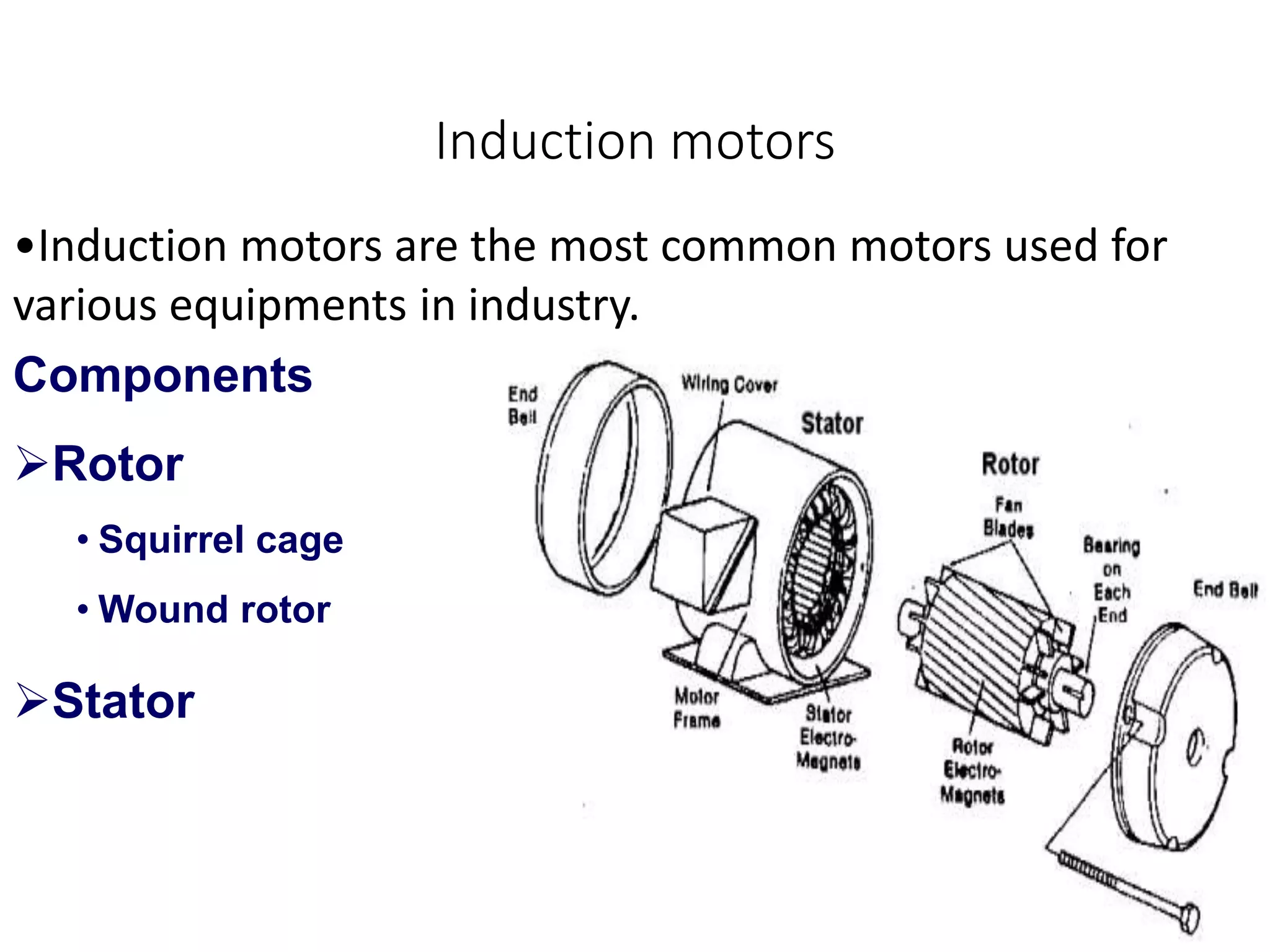 Induction motors

•Induction motors are the most common motors used for various equipments in industry.

Components

➢Rotor

• Squirrel cage

• Wound rotor

➢Stator

End Bell

Wiring Cover

Stator

Rotor

Fan Blades

Bearing on Each End

End Bell

Motor Frame

Stator Electro-Magnets

Rotor Electro-Magnets