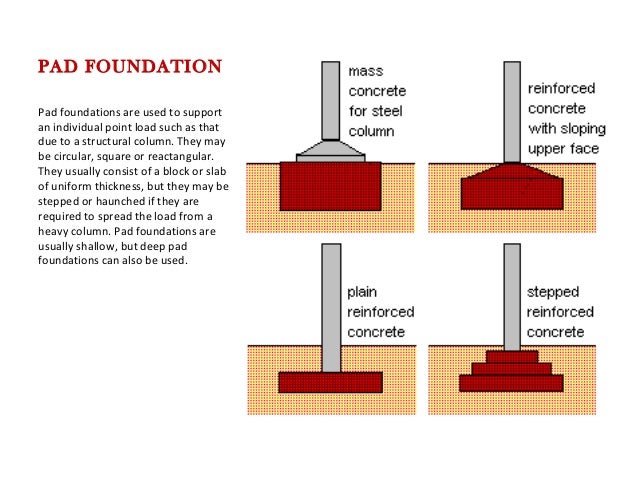 PAD FOUNDATION

Pad foundations are used to support an individual point load such as that due to a structural column. They may be circular, square or reactangular. They usually consist of a block or slab of uniform thickness, but they may be stepped or haunched if they are required to spread the load from a heavy column. Pad foundations are usually shallow, but deep pad foundations can also be used.

mass concrete for steel column

reinforced concrete with sloping upper face

plain reinforced concrete

stepped reinforced concrete