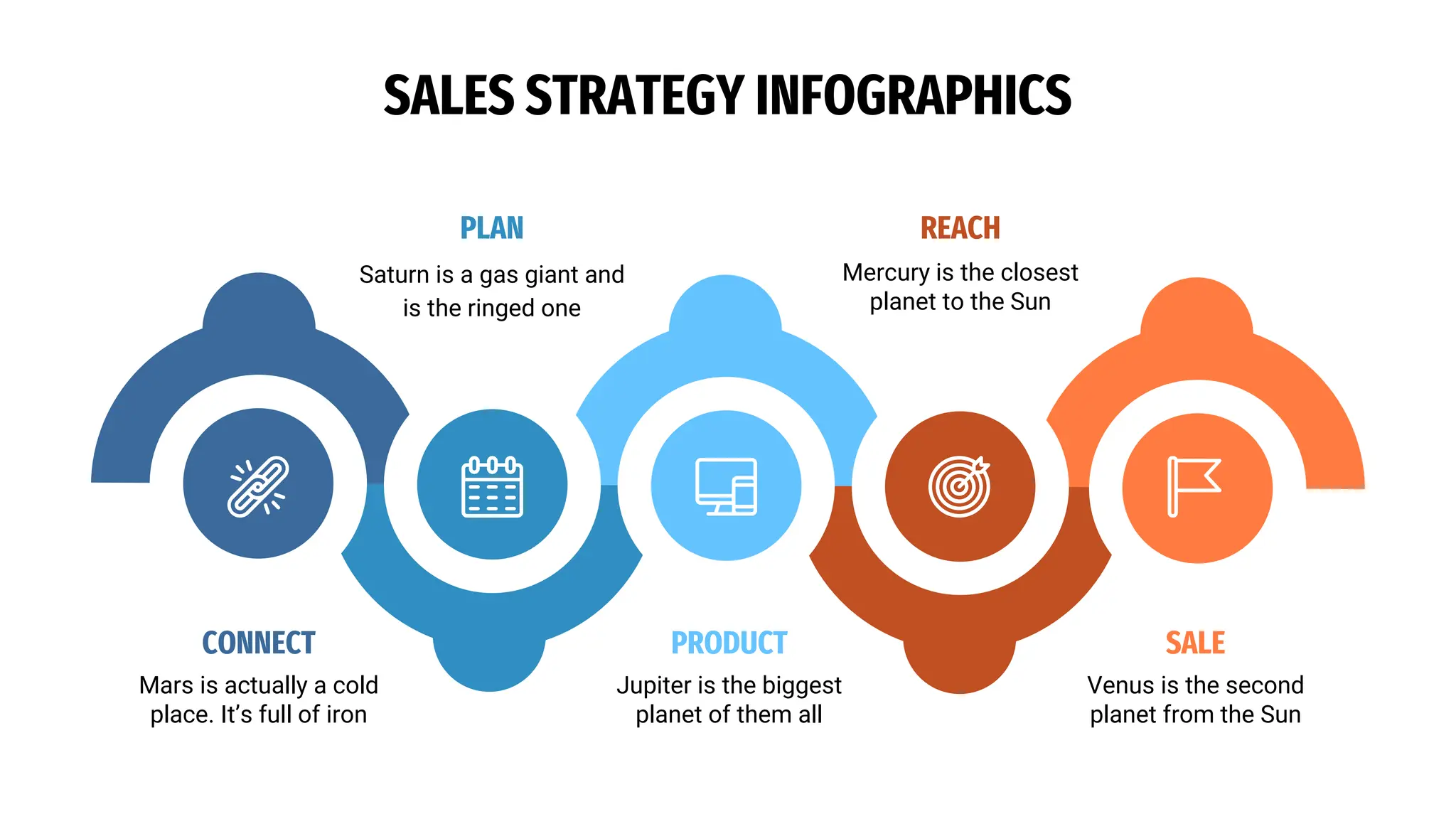 SALES STRATEGY INFOGRAPHICS

PLAN
Saturn is a gas giant and is the ringed one

REACH
Mercury is the closest planet to the Sun

CONNECT
Mars is actually a cold place. It's full of iron

PRODUCT
Jupiter is the biggest planet of them all

SALE
Venus is the second planet from the Sun