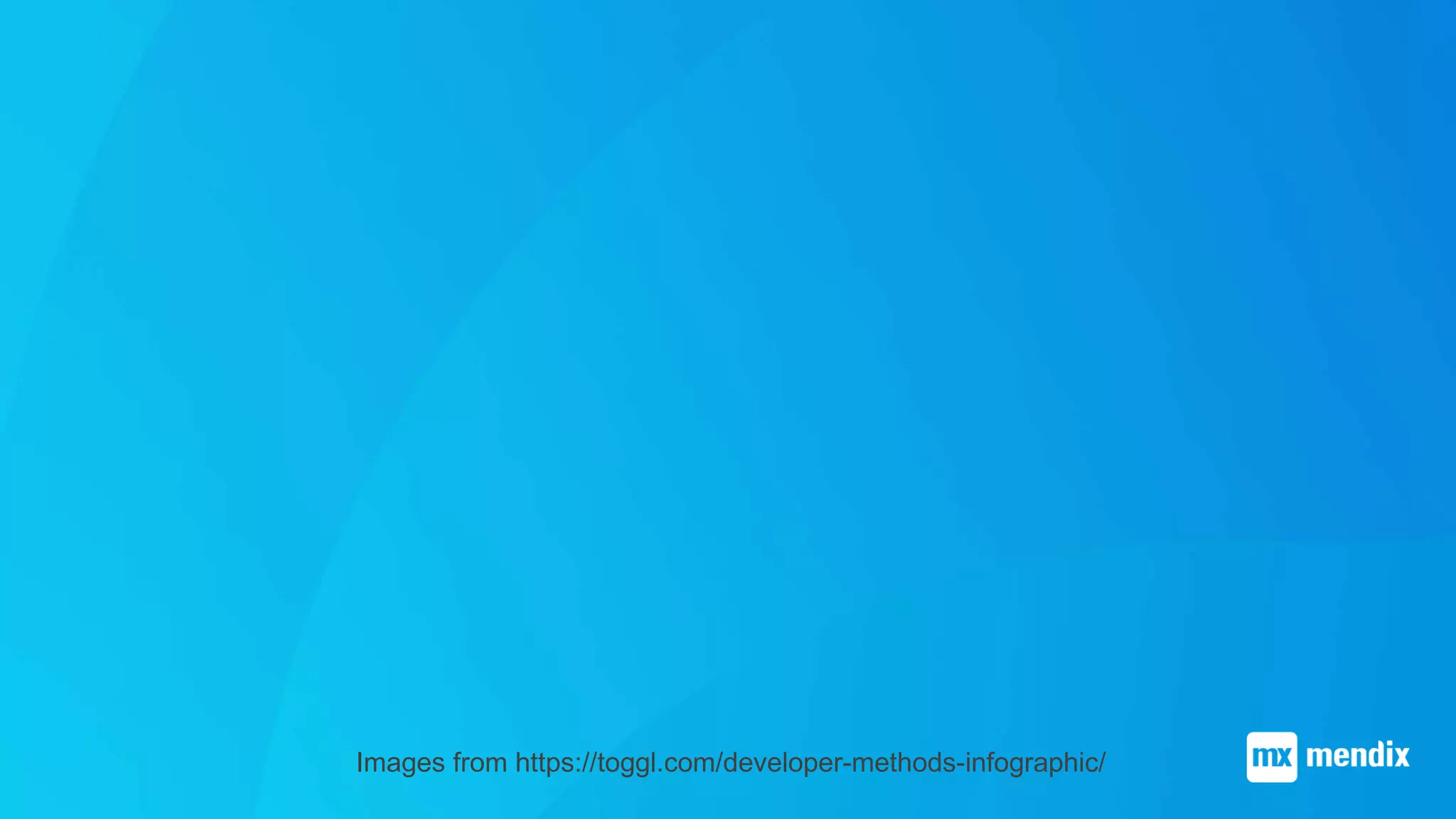 Images from https://toggl.com/developer-methods-infographic/

mx mendix