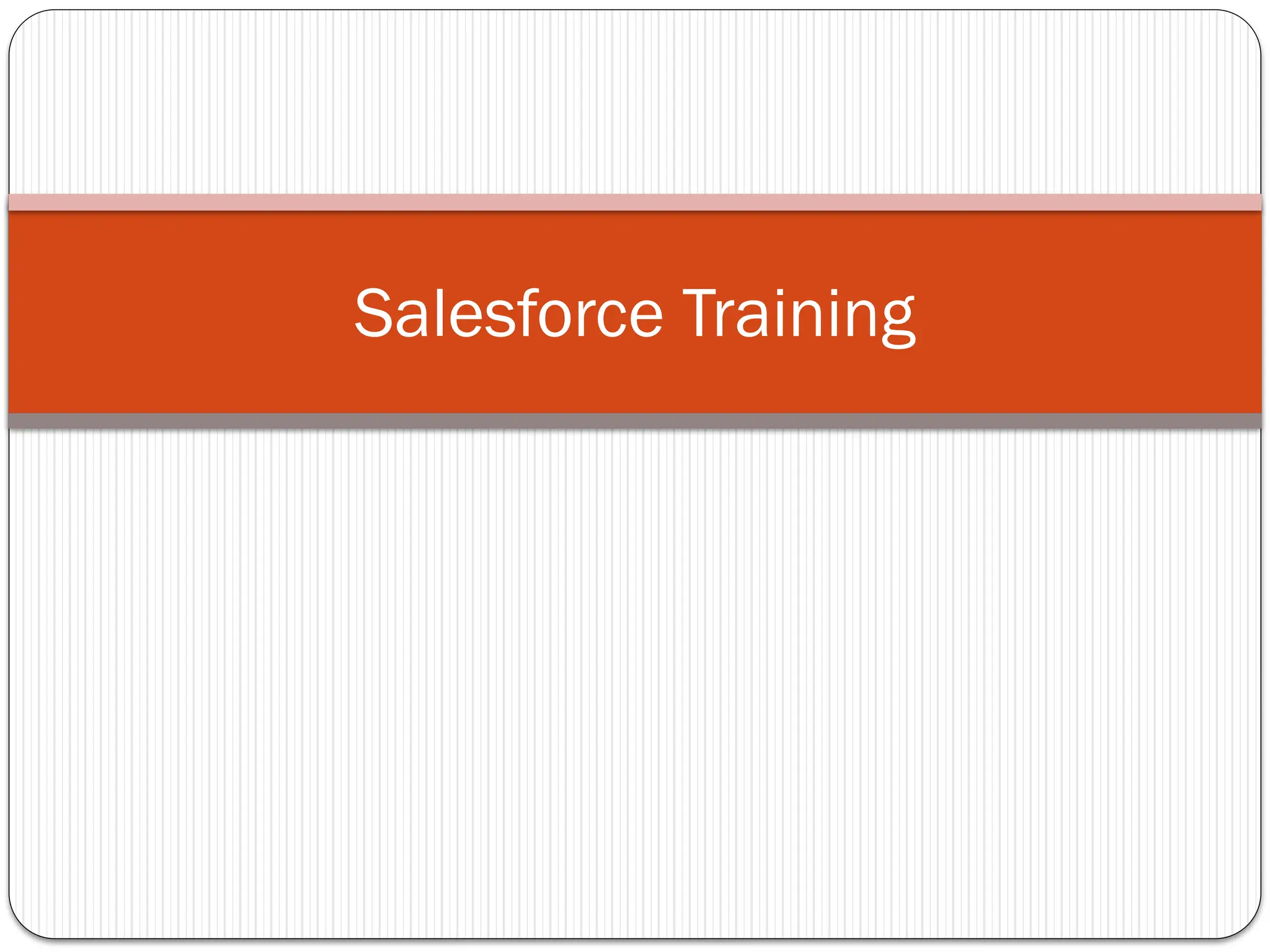 Salesforce Training