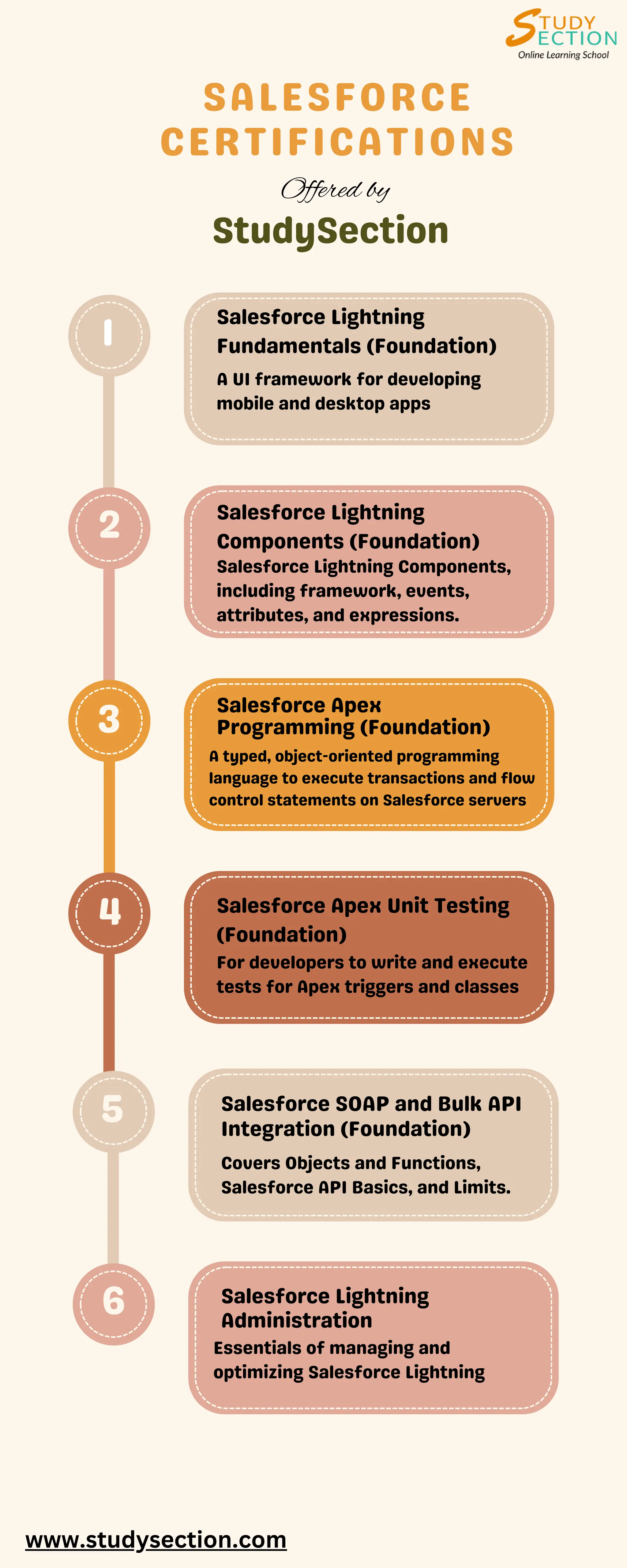 STUDY SECTION
Online Learning School

SALESFORCE CERTIFICATIONS

Offered by

StudySection

1

Salesforce Lightning Fundamentals (Foundation)

A UI framework for developing mobile and desktop apps

2

Salesforce Lightning Components (Foundation)

Salesforce Lightning Components, including framework, events, attributes, and expressions.

3

Salesforce Apex Programming (Foundation)

A typed, object-oriented programming language to execute transactions and flow control statements on Salesforce servers

4

Salesforce Apex Unit Testing (Foundation)

For developers to write and execute tests for Apex triggers and classes

5

Salesforce SOAP and Bulk API Integration (Foundation)

Covers Objects and Functions, Salesforce API Basics, and Limits.

6

Salesforce Lightning Administration

Essentials of managing and optimizing Salesforce Lightning

www.studysection.com