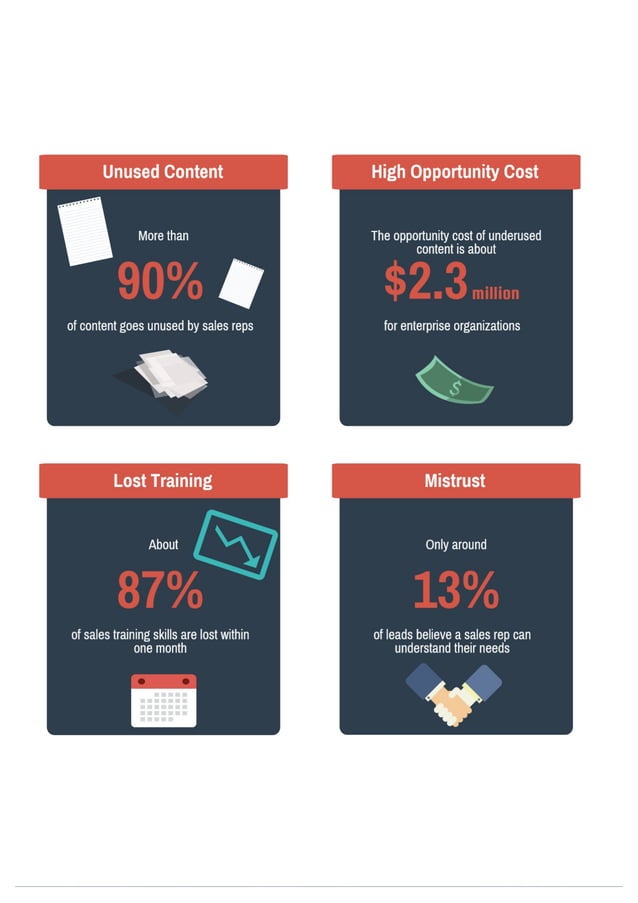 Unused Content

More than

90%

of content goes unused by sales reps

High Opportunity Cost

The opportunity cost of underused content is about

$2.3 million

for enterprise organizations

$

Lost Training

About

87%

of sales training skills are lost within one month

Mistrust

Only around

13%

of leads believe a sales rep can understand their needs