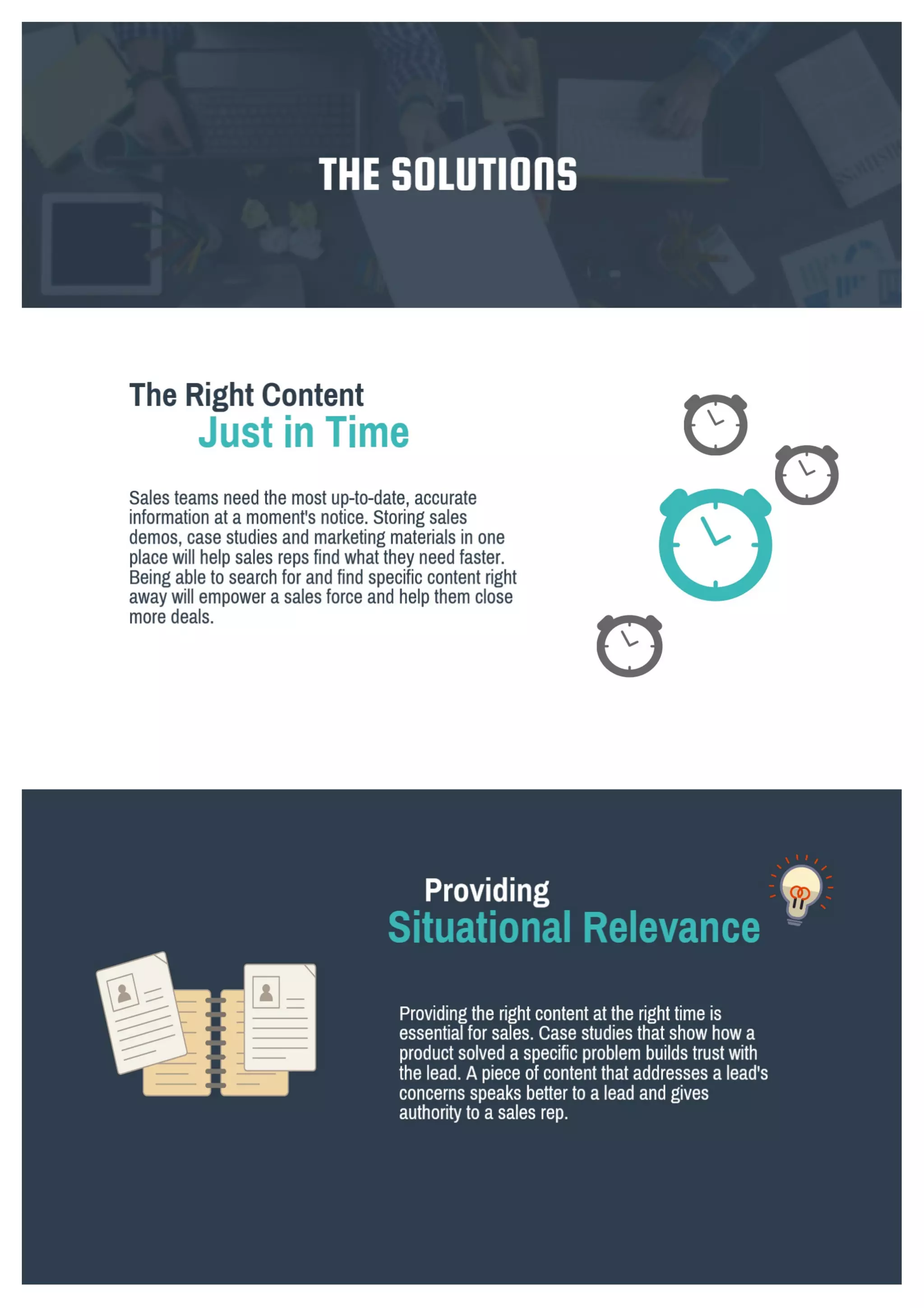 THE SOLUTIONS

The Right Content
Just in Time

Sales teams need the most up-to-date, accurate information at a moment's notice. Storing sales demos, case studies and marketing materials in one place will help sales reps find what they need faster. Being able to search for and find specific content right away will empower a sales force and help them close more deals.

Providing
Situational Relevance

Providing the right content at the right time is essential for sales. Case studies that show how a product solved a specific problem builds trust with the lead. A piece of content that addresses a lead's concerns speaks better to a lead and gives authority to a sales rep.