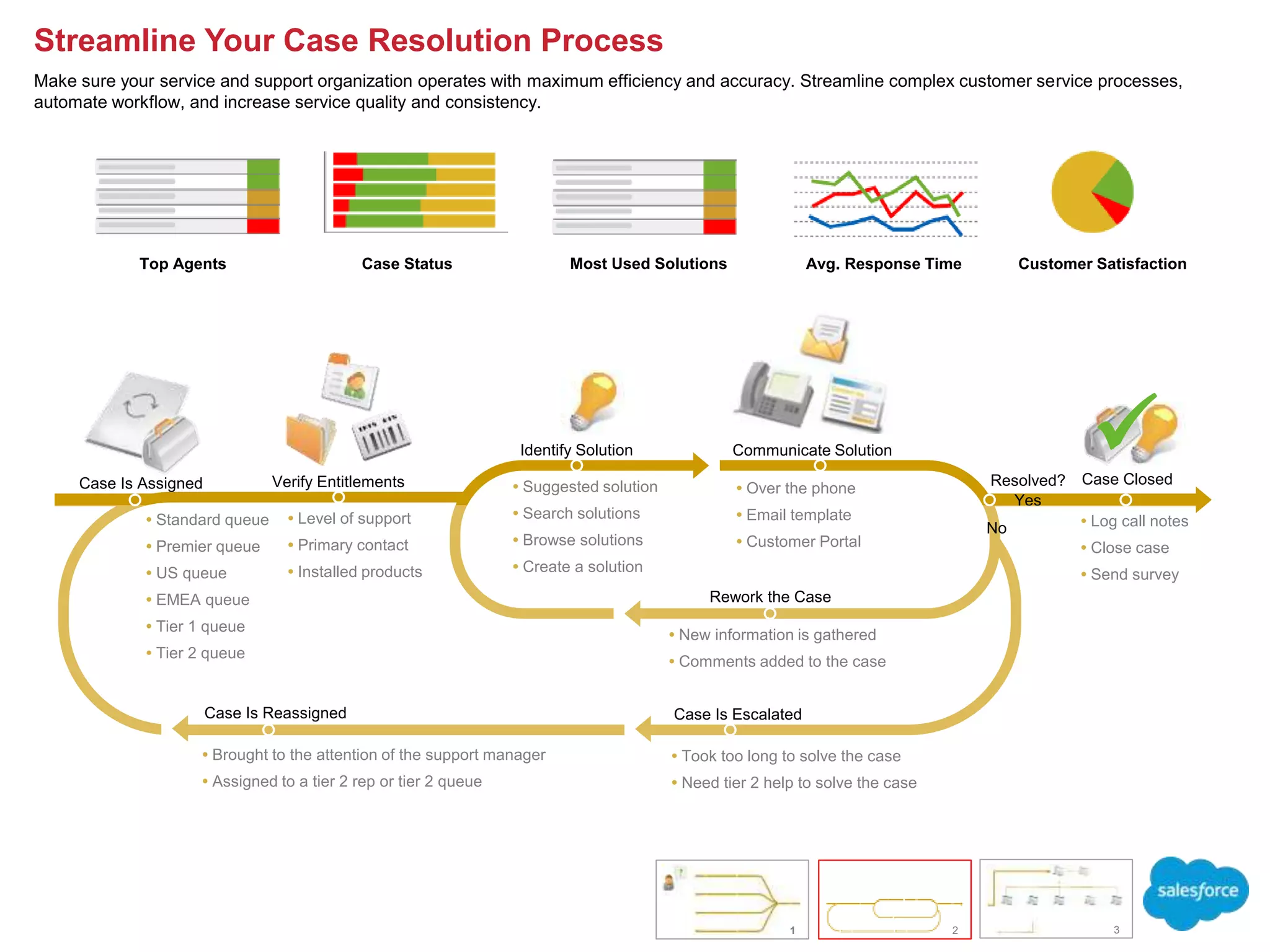 Streamline Your Case Resolution Process

Make sure your service and support organization operates with maximum efficiency and accuracy. Streamline complex customer service processes, automate workflow, and increase service quality and consistency.

Top Agents

Case Status

Most Used Solutions

Avg. Response Time

Customer Satisfaction

Case Is Assigned
• Standard queue
• Premier queue
• US queue
• EMEA queue
• Tier 1 queue
• Tier 2 queue

Verify Entitlements
• Level of support
• Primary contact
• Installed products

Identify Solution
• Suggested solution
• Search solutions
• Browse solutions
• Create a solution

Communicate Solution
• Over the phone
• Email template
• Customer Portal

Resolved?
Yes
No

Case Closed
• Log call notes
• Close case
• Send survey

Rework the Case
• New information is gathered
• Comments added to the case

Case Is Reassigned
• Brought to the attention of the support manager
• Assigned to a tier 2 rep or tier 2 queue

Case Is Escalated
• Took too long to solve the case
• Need tier 2 help to solve the case

1

2

3

salesforce