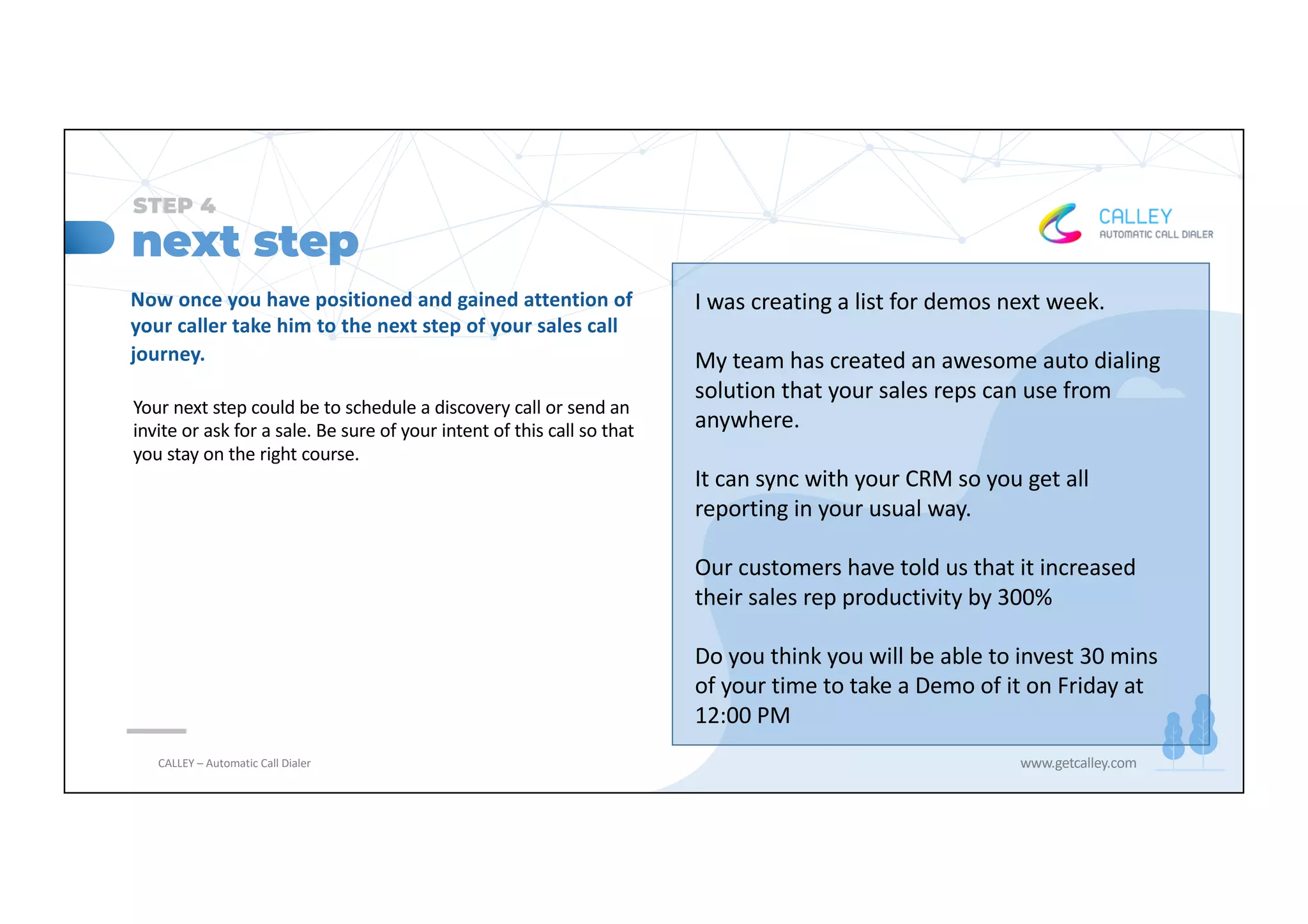 STEP 4
next step

CALLEY
AUTOMATIC CALL DIALER

Now once you have positioned and gained attention of your caller take him to the next step of your sales call journey.

Your next step could be to schedule a discovery call or send an invite or ask for a sale. Be sure of your intent of this call so that you stay on the right course.

I was creating a list for demos next week.

My team has created an awesome auto dialing solution that your sales reps can use from anywhere.

It can sync with your CRM so you get all reporting in your usual way.

Our customers have told us that it increased their sales rep productivity by 300%

Do you think you will be able to invest 30 mins of your time to take a Demo of it on Friday at 12:00 PM

CALLEY – Automatic Call Dialer

www.getcalley.com