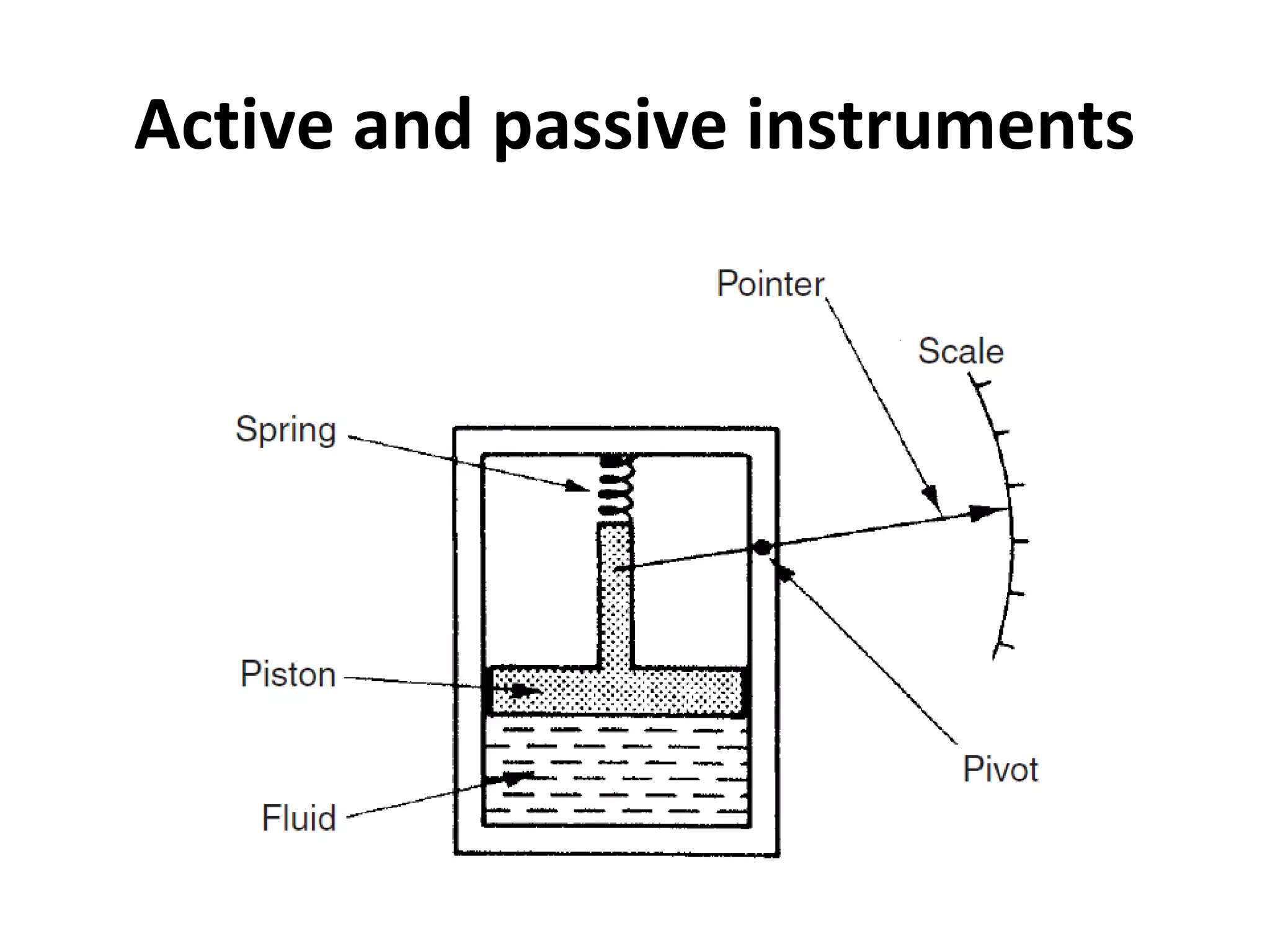 Active and passive instruments

Pointer

Scale

Spring

Piston

Fluid

Pivot