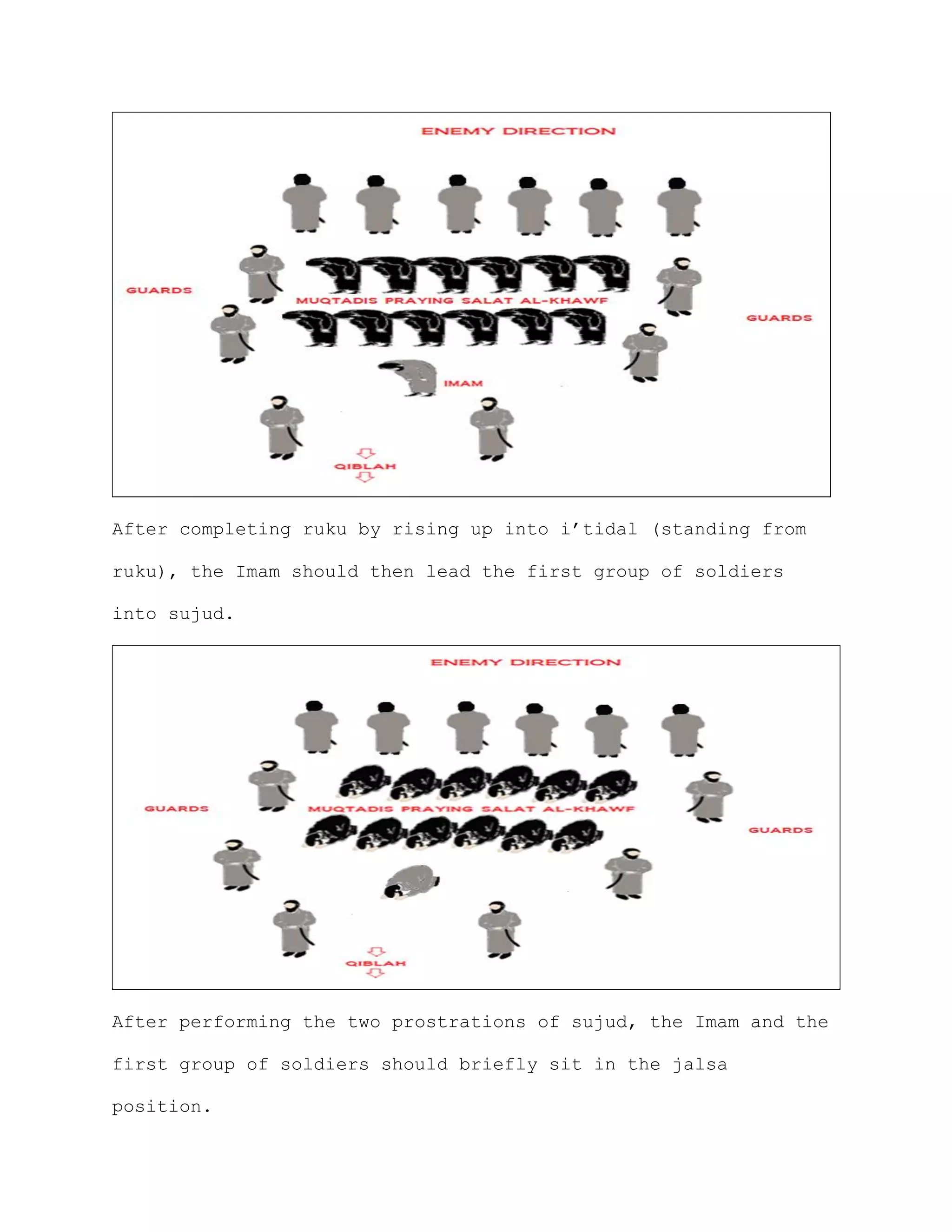 ENEMY DIRECTION

GUARDS

MUQTADIS PRAYING SALAT AL-KHAWF

GUARDS

IMAM

QIBLAH

After completing ruku by rising up into i'tidal (standing from ruku), the Imam should then lead the first group of soldiers into sujud.

ENEMY DIRECTION

GUARDS

MUQTADIS PRAYING SALAT AL-KHAWF

GUARDS

QIBLAH

After performing the two prostrations of sujud, the Imam and the first group of soldiers should briefly sit in the jalsa position.