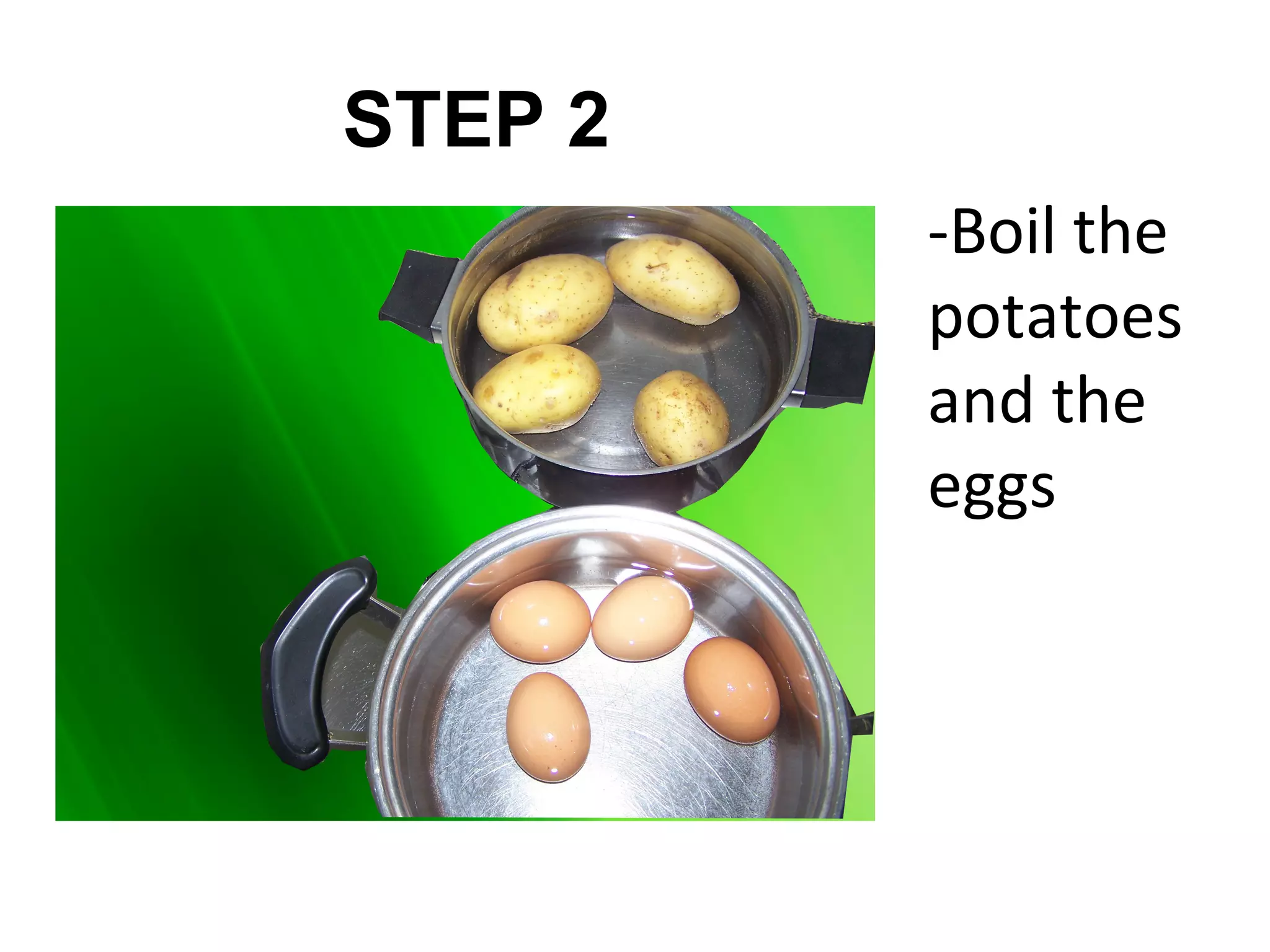 STEP 2

-Boil the potatoes and the eggs