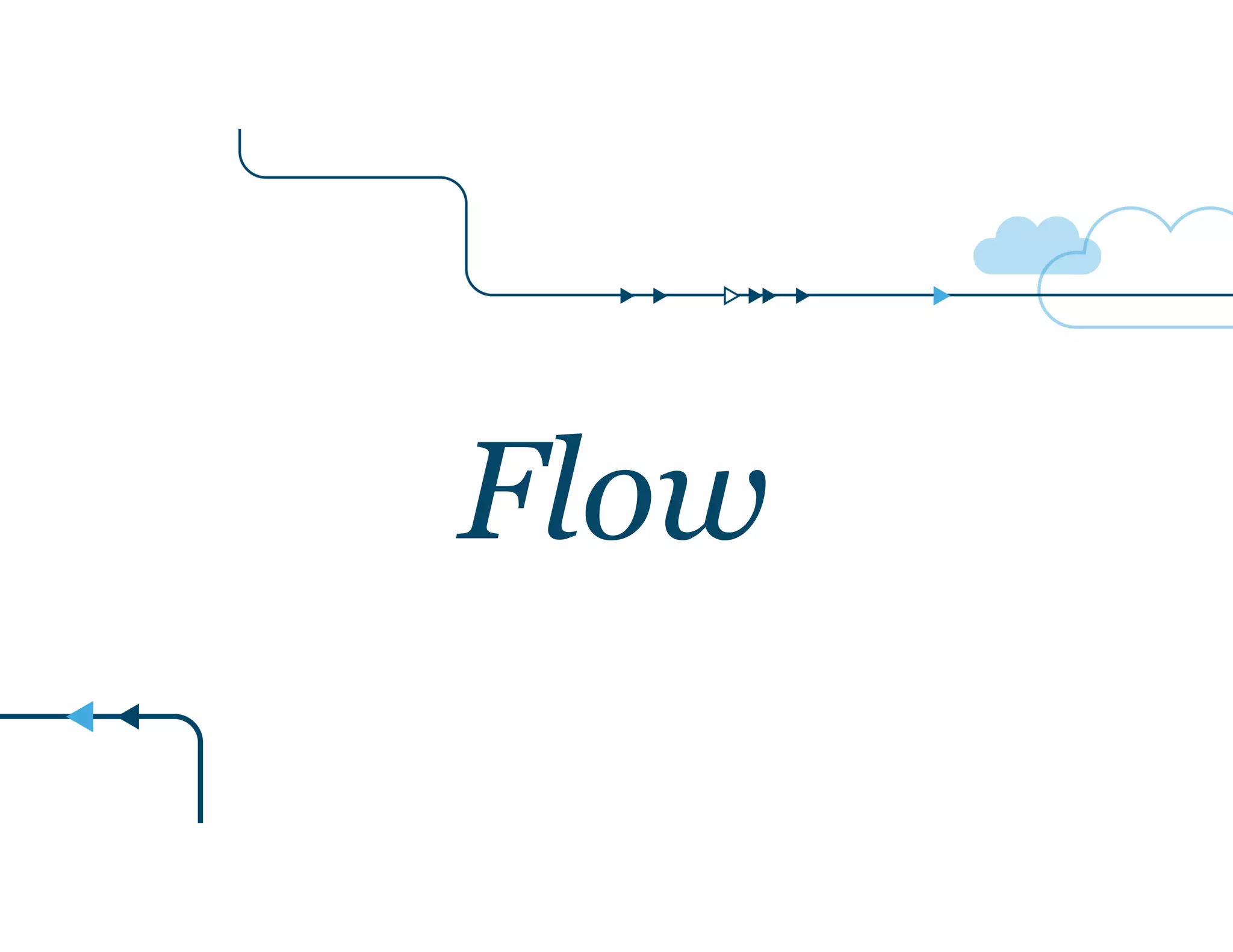 Flow