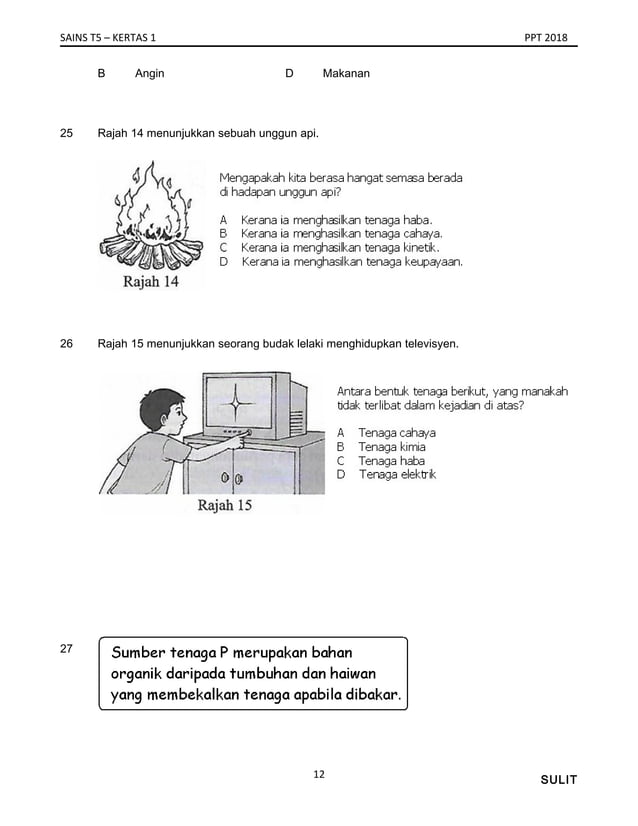 SAINS T5 – KERTAS 1 PPT 2018

B Angin D Makanan

25 Rajah 14 menunjukkan sebuah unggun api.

Rajah 14

Mengapakah kita berasa hangat semasa berada di hadapan unggun api?

A Kerana ia menghasilkan tenaga haba.
B Kerana ia menghasilkan tenaga cahaya.
C Kerana ia menghasilkan tenaga kinetik.
D Kerana ia menghasilkan tenaga keupayaan.

26 Rajah 15 menunjukkan seorang budak lelaki menghidupkan televisyen.

Rajah 15

Antara bentuk tenaga berikut, yang manakah tidak terlibat dalam kejadian di atas?

A Tenaga cahaya
B Tenaga kimia
C Tenaga haba
D Tenaga elektrik

27 Sumber tenaga P merupakan bahan organik daripada tumbuhan dan haiwan yang membekalkan tenaga apabila dibakar.

12

SULIT